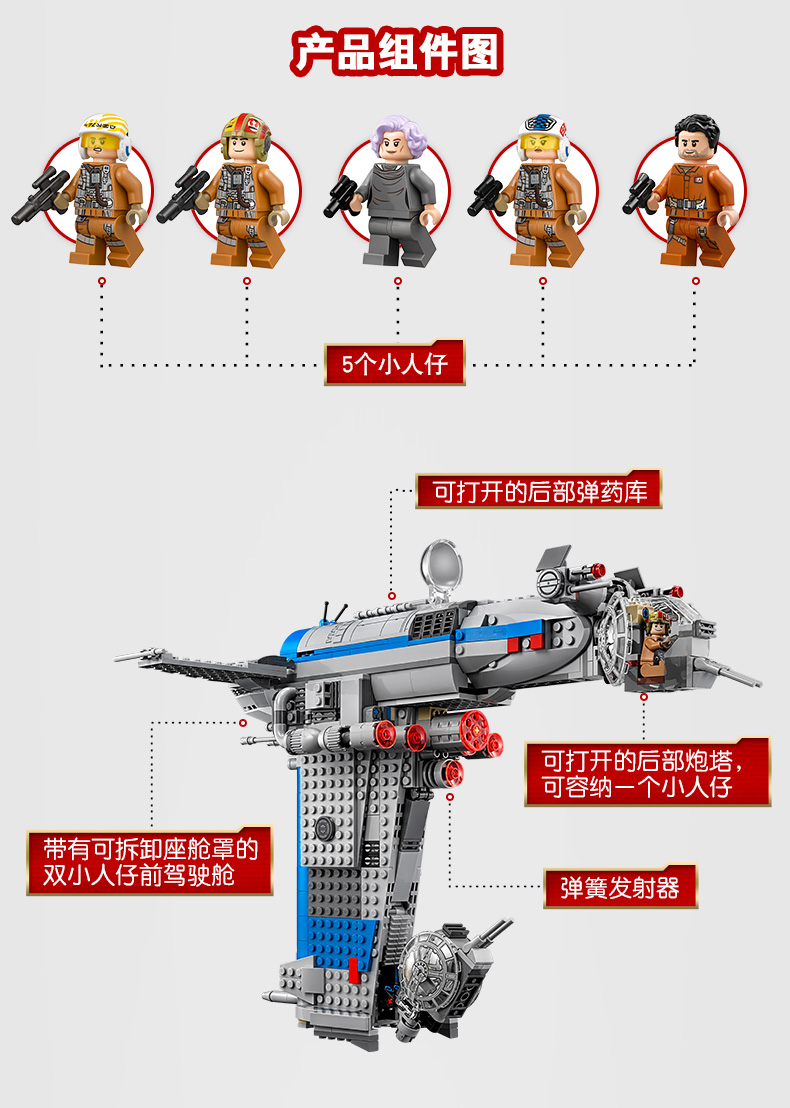 产品组件图

5个小人仔

可打开的后部弹药库

可打开的后部炮塔，可容纳一个小人仔

带有可拆卸座舱罩的双小人仔前驾驶舱

弹簧发射器