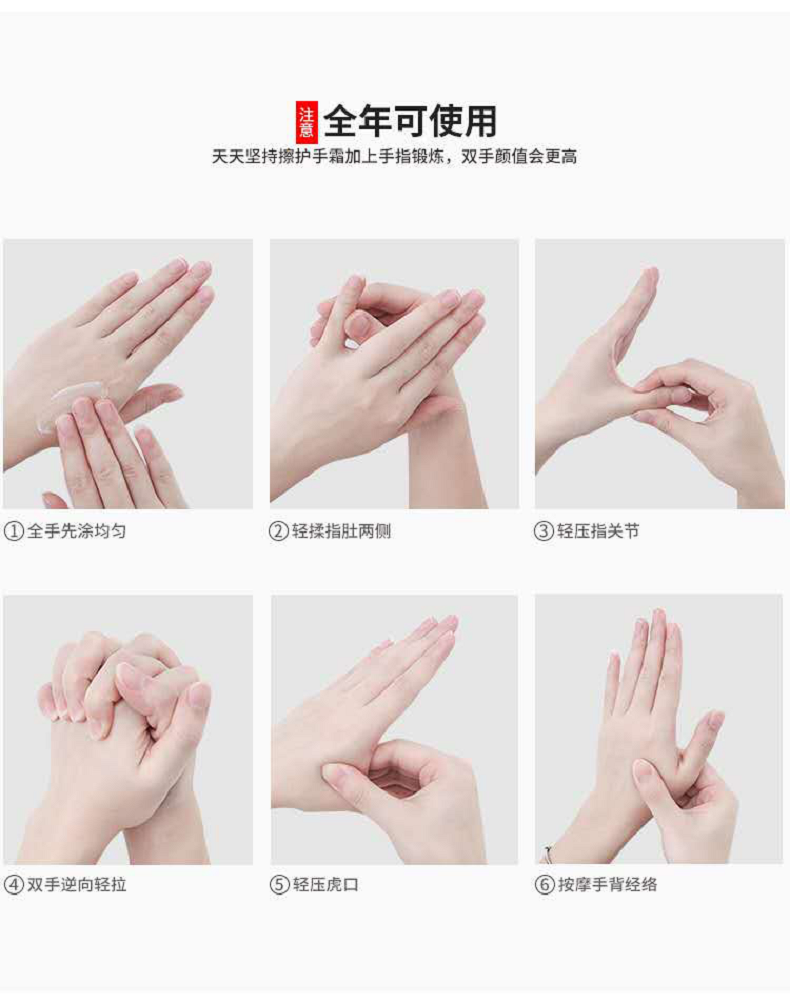 注意 全年可使用
天天坚持擦护手霜加上手指锻炼，双手颜值会更高

①全手先涂均匀

②轻揉指肚两侧

③轻压指关节

④双手逆向轻拉

⑤轻压虎口

⑥按摩手背经络