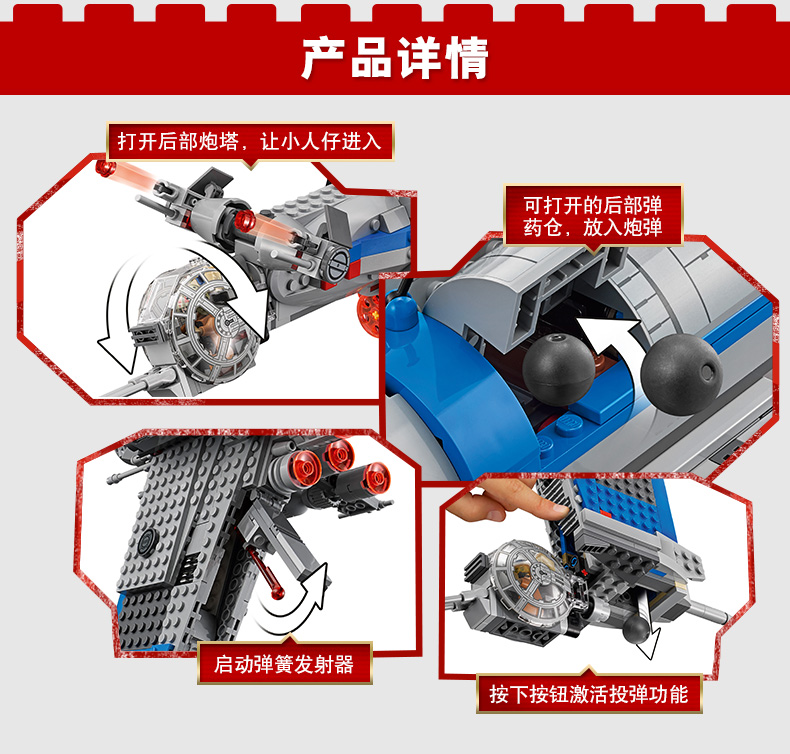 产品详情

打开后部炮塔，让小人仔进入

可打开的后部弹药仓，放入炮弹

启动弹簧发射器

按下按钮激活投弹功能