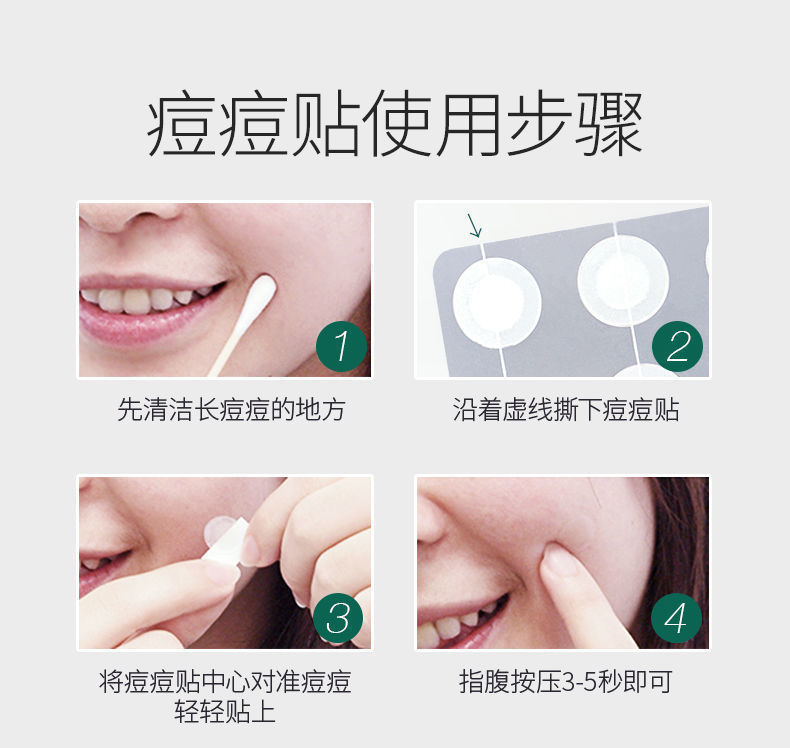 痘痘贴使用步骤

1
先清洁长痘痘的地方

2
沿着虚线撕下痘痘贴

3
将痘痘贴中心对准痘痘
轻轻贴上

4
指腹按压3-5秒即可