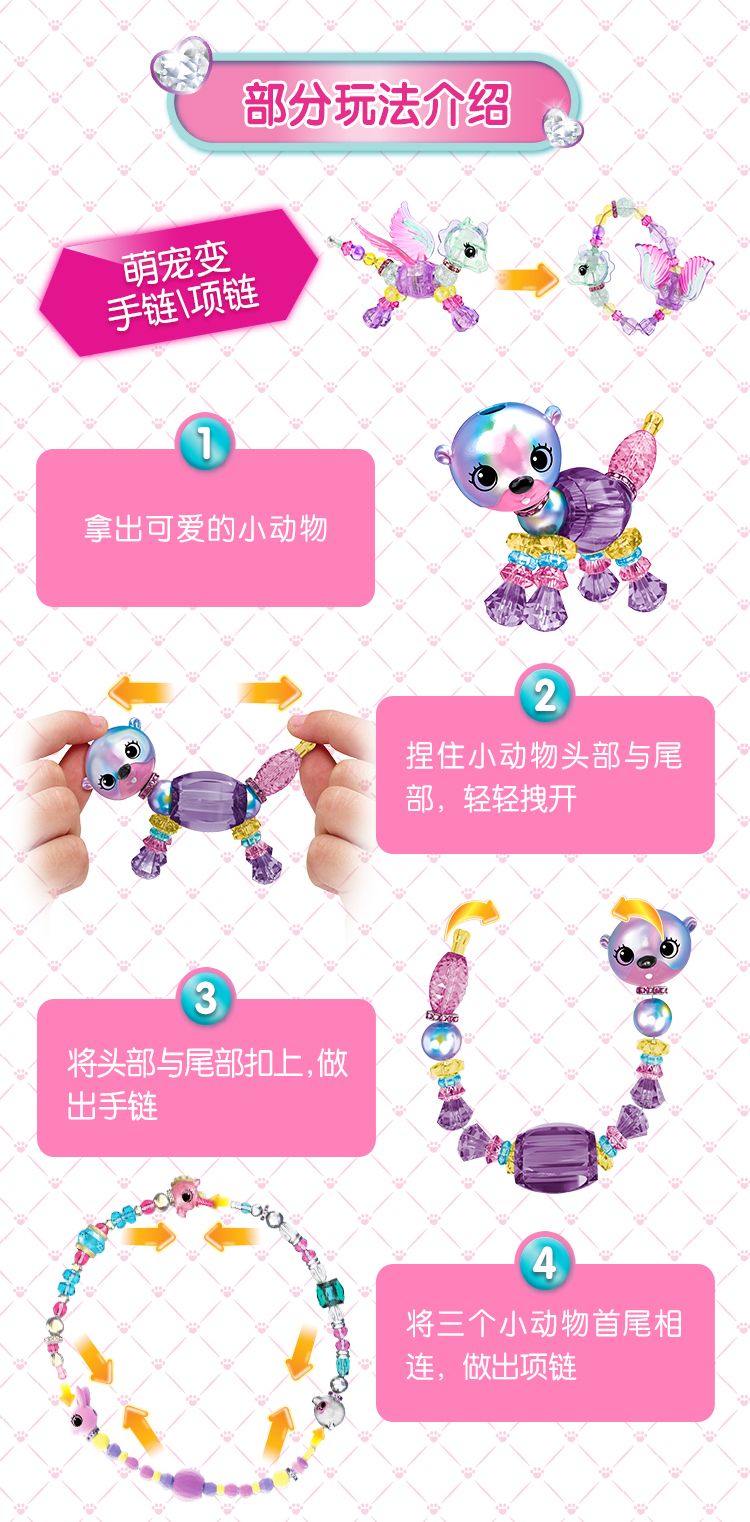 部分玩法介绍

萌宠变
手链\项链

1

拿出可爱的小动物

2

捏住小动物头部与尾部，轻轻拽开

3

将头部与尾部扣上,做出手链

4

将三个小动物首尾相连，做出项链