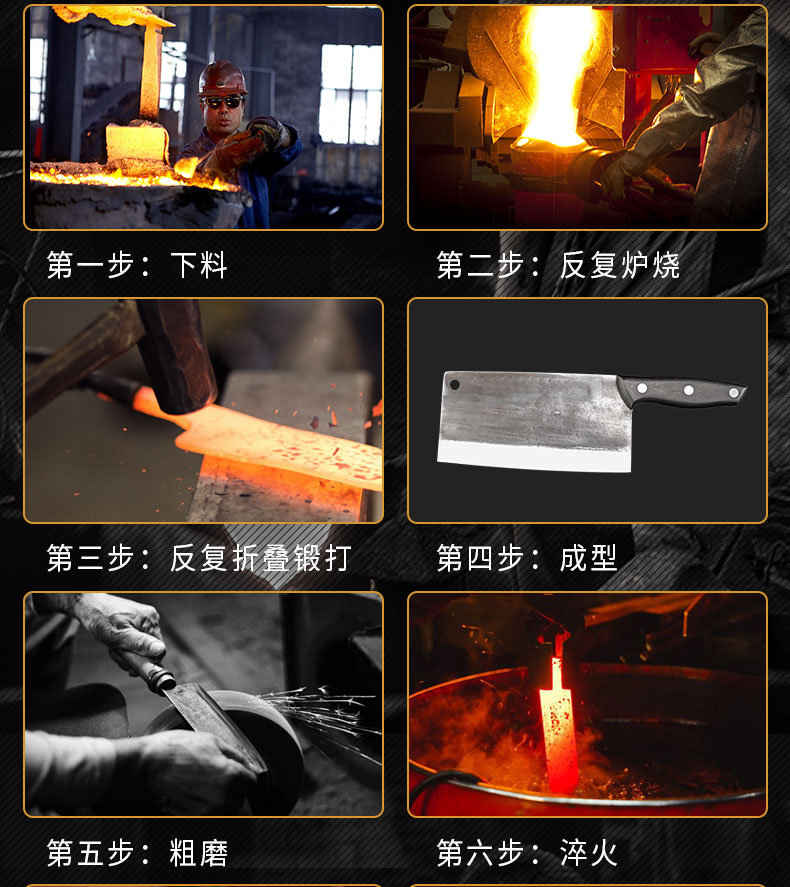 第一步：下料

第二步：反复炉烧

第三步：反复折叠锻打

第四步：成型

第五步：粗磨

第六步：淬火