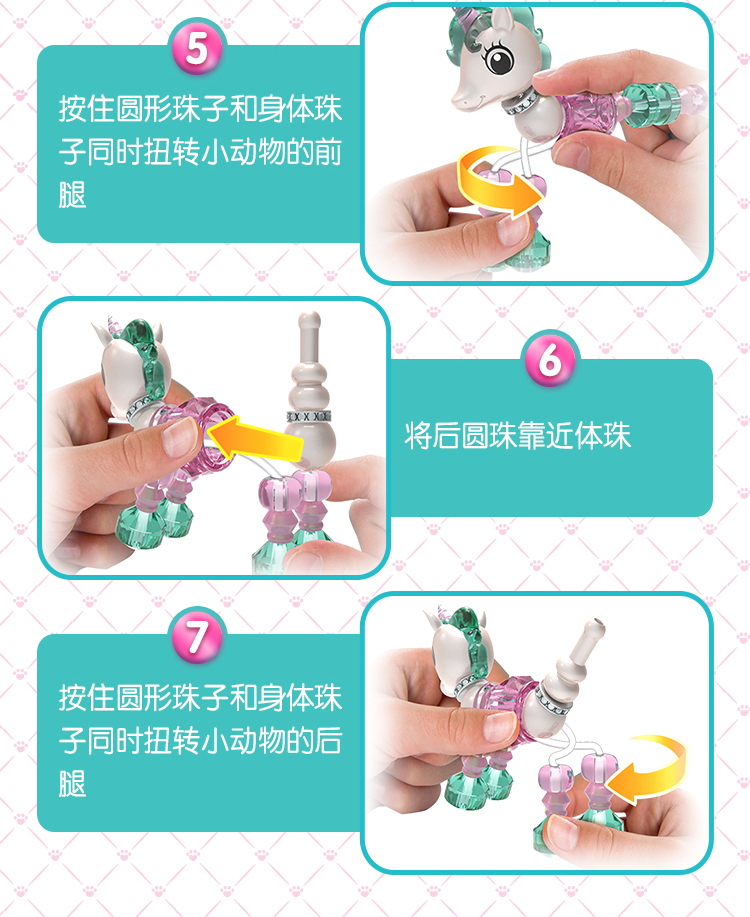 5

按住圆形珠子和身体珠子同时扭转小动物的前腿

6

将后圆珠靠近体珠

7

按住圆形珠子和身体珠子同时扭转小动物的后腿