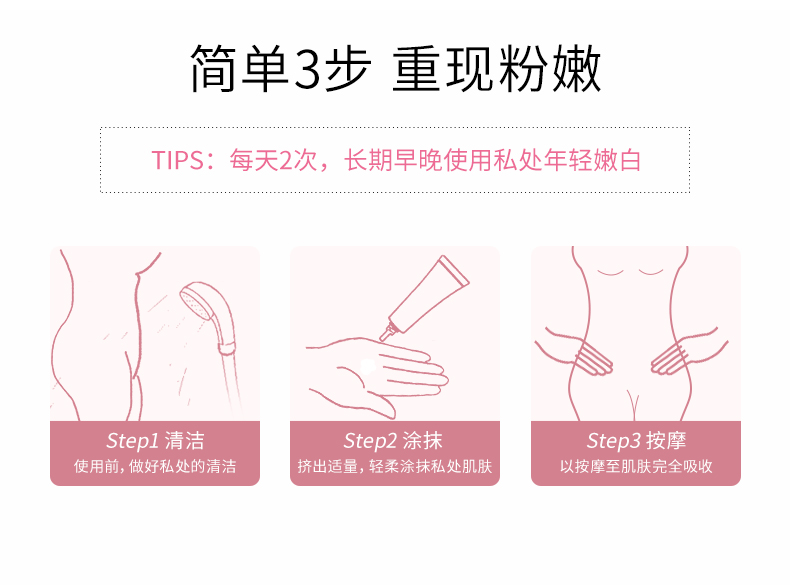 简单3步 重现粉嫩

TIPS：每天2次，长期早晚使用私处年轻嫩白

Step1 清洁
使用前，做好私处的清洁

Step2 涂抹
挤出适量，轻柔涂抹私处肌肤

Step3 按摩
以按摩至肌肤完全吸收