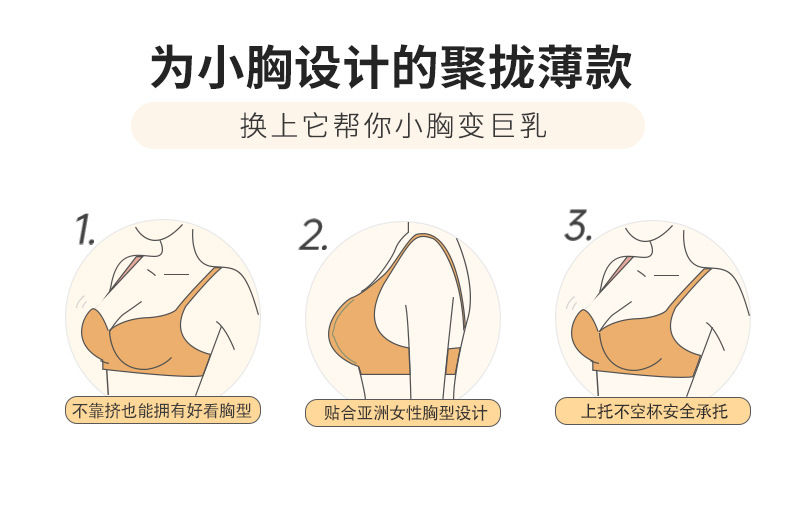 为小胸设计的聚拢薄款

换上它帮你小胸变巨乳

1.

不靠挤也能拥有好看胸型

2.

贴合亚洲女性胸型设计

3.

上托不空杯安全承托