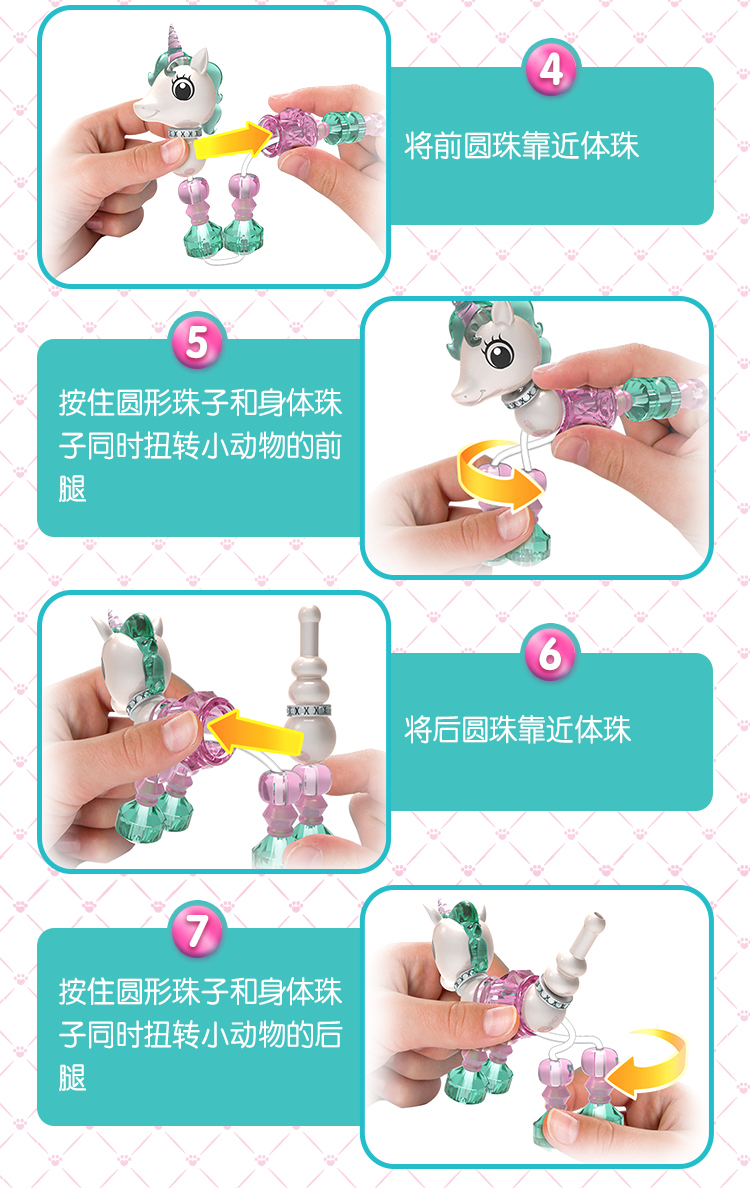 4
将前圆珠靠近体珠

5
按住圆形珠子和身体珠子同时扭转小动物的前腿

6
将后圆珠靠近体珠

7
按住圆形珠子和身体珠子同时扭转小动物的后腿