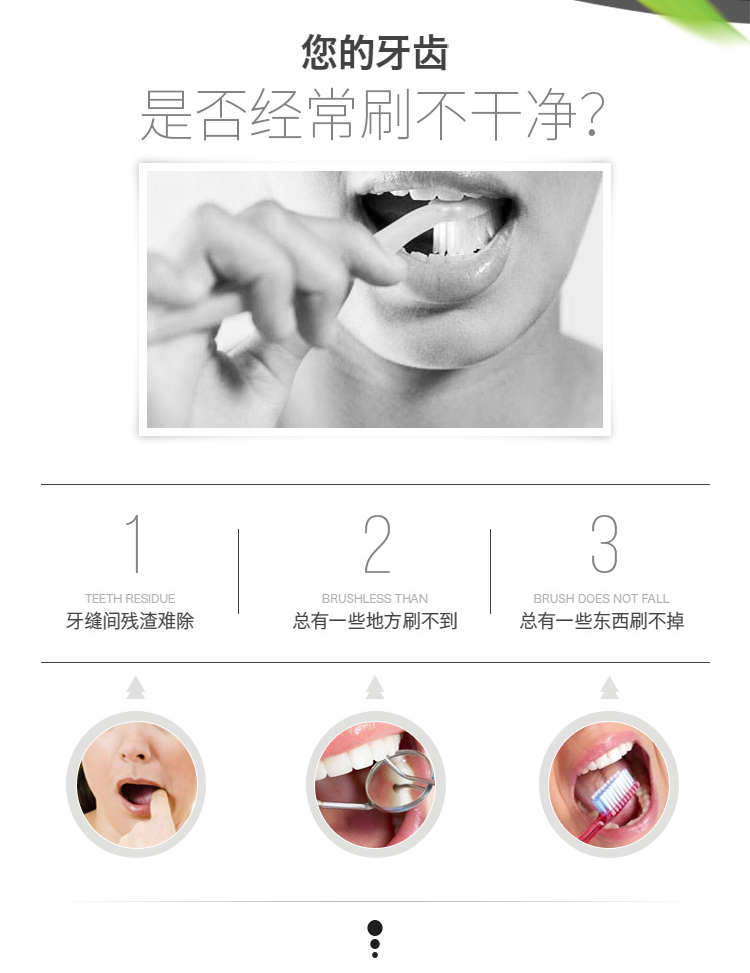 您的牙齿
是否经常刷不干净?

1
TEETH RESIDUE
牙缝间残渣难除

2
BRUSHLESS THAN
总有一些地方刷不到

3
BRUSH DOES NOT FALL
总有一些东西刷不掉