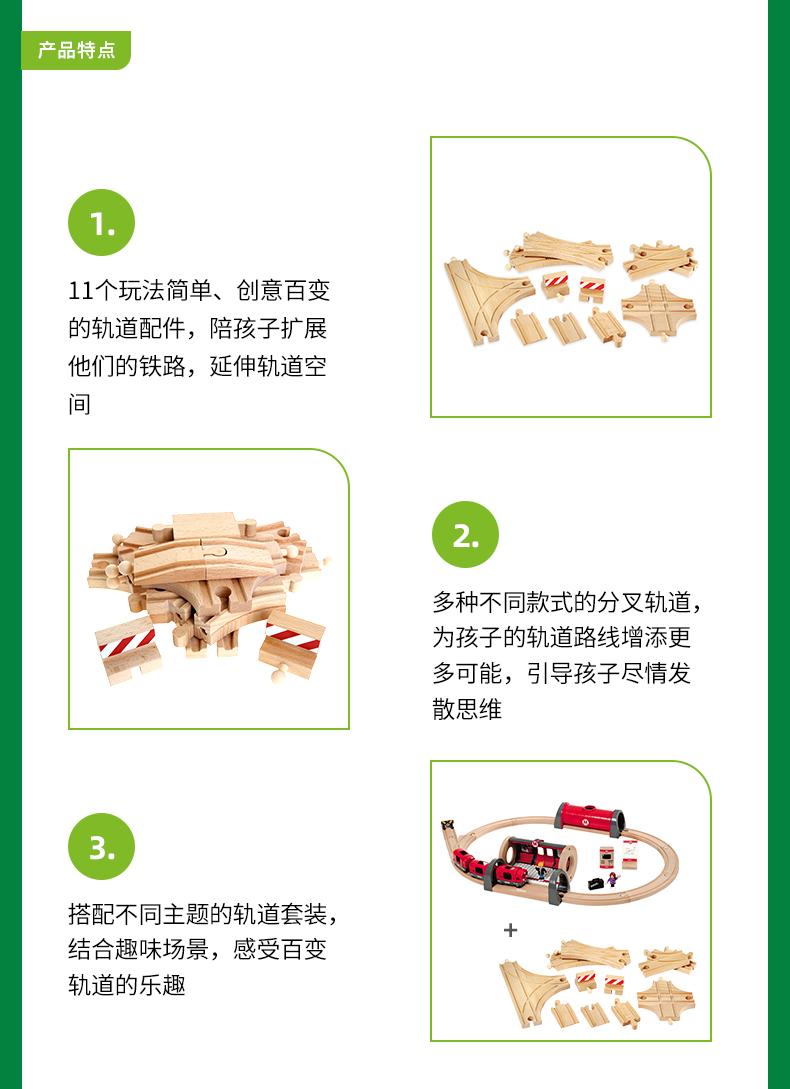 产品特点

1.

11个玩法简单、创意百变的轨道配件，陪孩子扩展他们的铁路，延伸轨道空间

2.

多种不同款式的分叉轨道，为孩子的轨道路线增添更多可能，引导孩子尽情发散思维

3.

搭配不同主题的轨道套装，结合趣味场景，感受百变轨道的乐趣

+