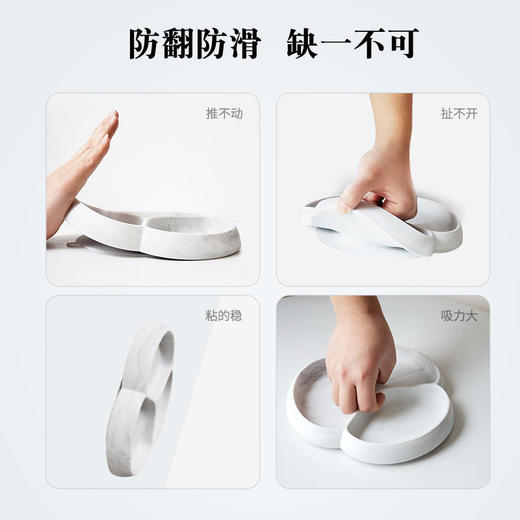 防翻防滑 缺一不可

推不动

扯不开

粘的稳

吸力大