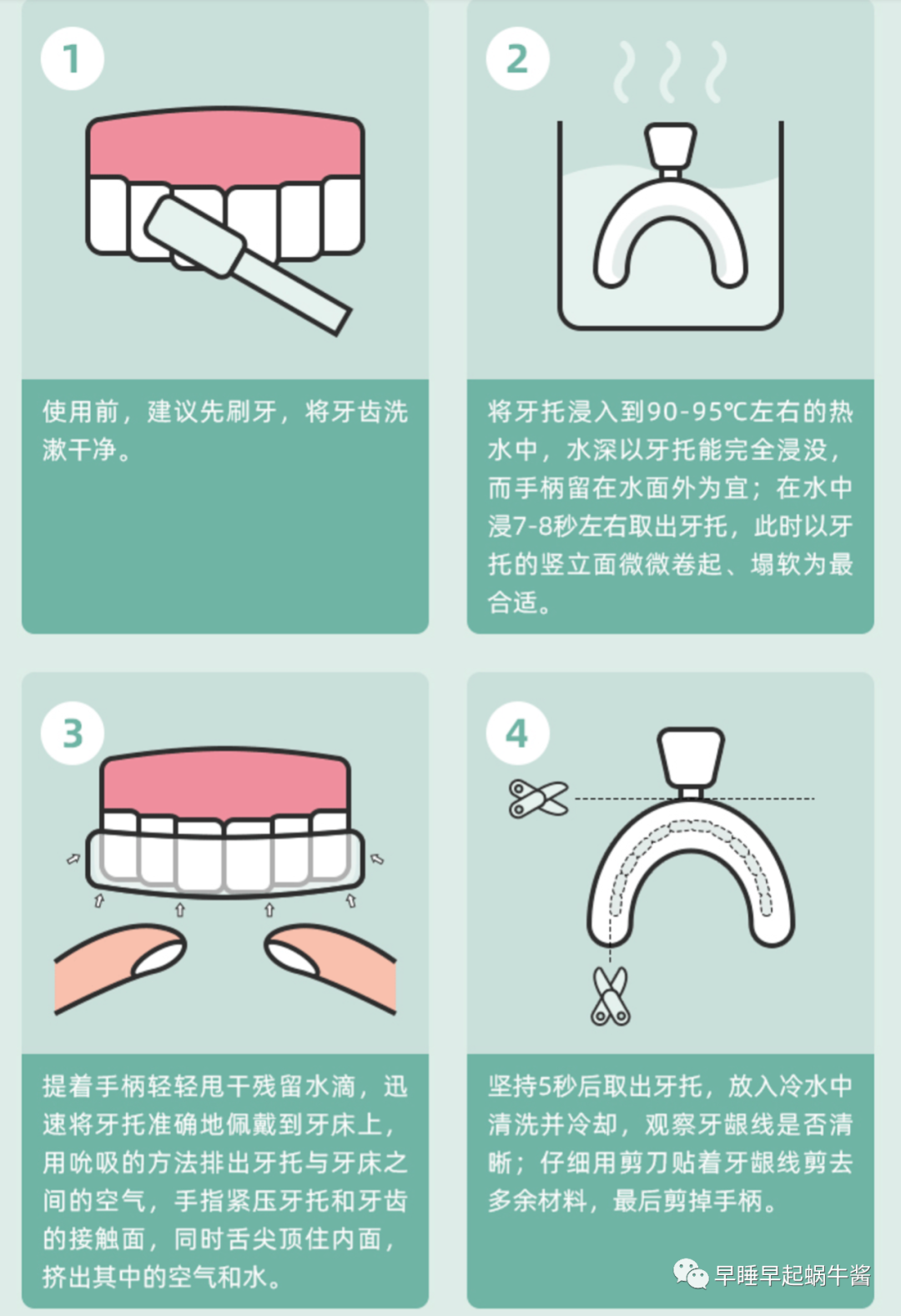 1

使用前，建议先刷牙，将牙齿洗漱干净。

2

将牙托浸入到90-95℃左右的热水中，水深以牙托能完全浸没，而手柄留在水面外为宜；在水中浸7-8秒左右取出牙托，此时以牙托的竖立面微微卷起、塌软为最合适。

3

提着手柄轻轻甩干残留水滴，迅速将牙托准确地佩戴到牙床上，用吮吸的方法排出牙托与牙床之间的空气，手指紧压牙托和牙齿的接触面，同时舌尖顶住内面，挤出其中的空气和水。

4

坚持5秒后取出牙托，放入冷水中清洗并冷却，观察牙龈线是否清晰；仔细用剪刀贴着牙龈线剪去多余材料，最后剪掉手柄。

早睡早起蜗牛酱