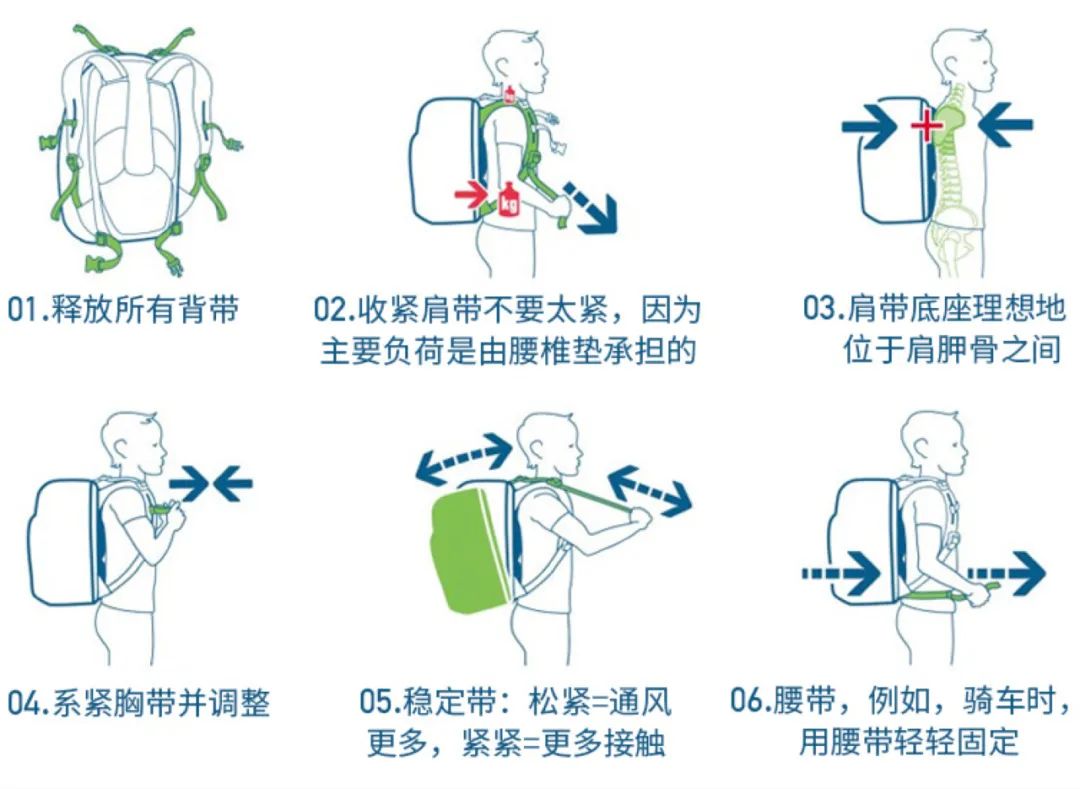 kg

kg

01.释放所有背带

02.收紧肩带不要太紧，因为主要负荷是由腰椎垫承担的

03.肩带底座理想地位于肩胛骨之间

04.系紧胸带并调整

05.稳定带：松紧=通风更多，紧紧=更多接触

06.腰带，例如，骑车时，用腰带轻轻固定