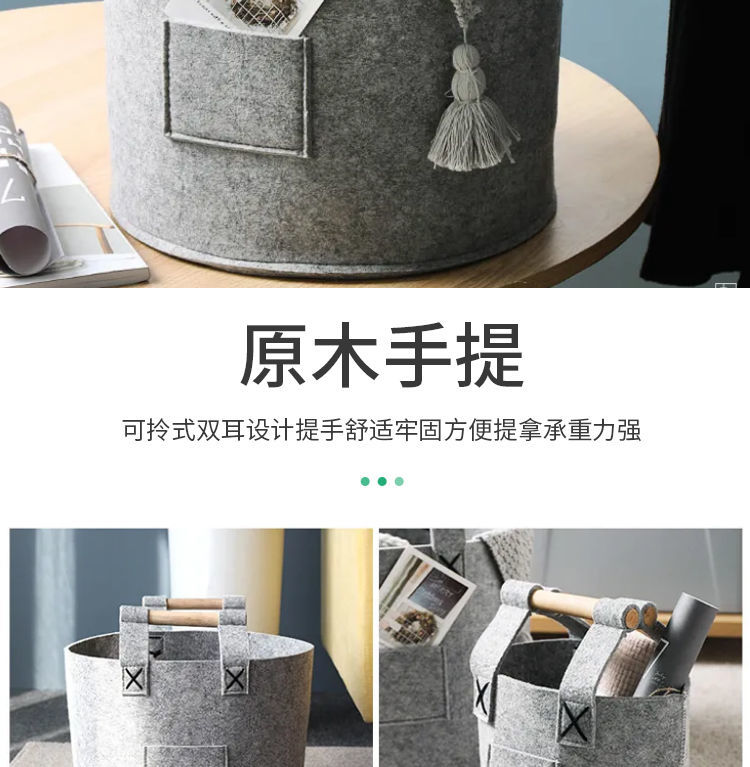 原木手提

可拎式双耳设计提手舒适牢固方便提拿承重力强