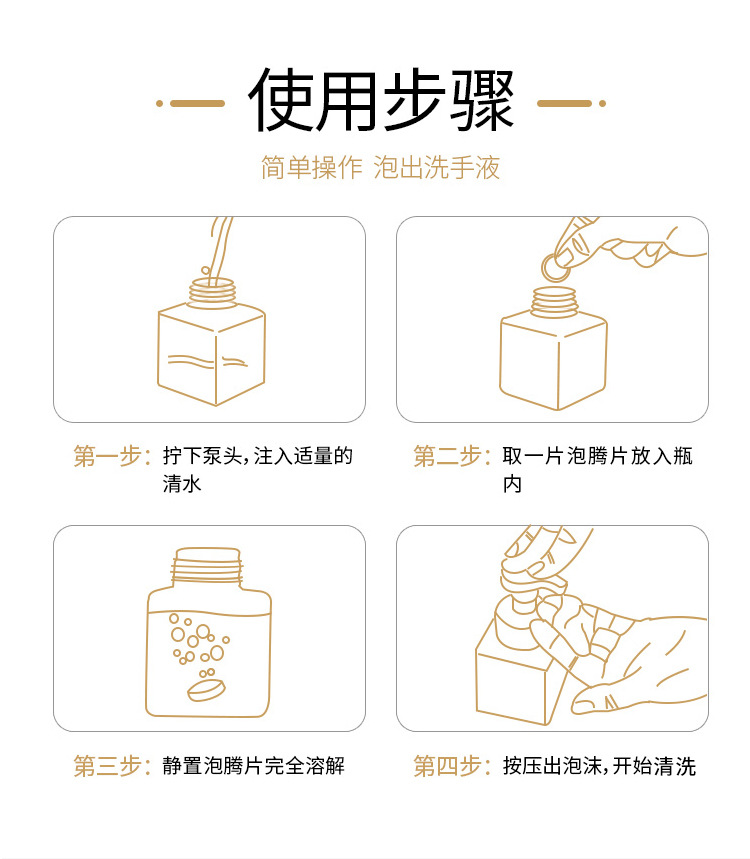 使用步骤

简单操作 泡出洗手液

第一步：拧下泵头，注入适量的清水

第二步：取一片泡腾片放入瓶内

第三步：静置泡腾片完全溶解

第四步：按压出泡沫，开始清洗