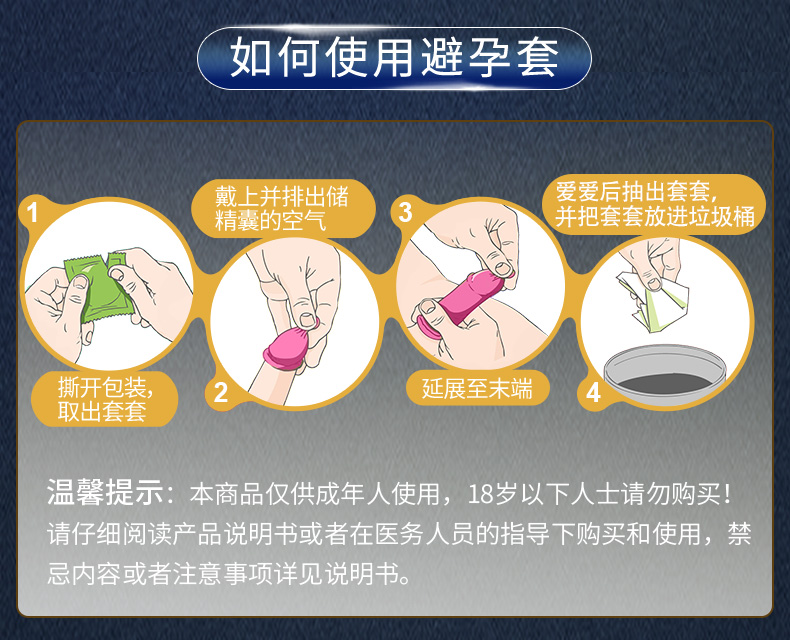 如何使用避孕套

1
撕开包装，取出套套

戴上并排出储精囊的空气
2

3
延展至末端

爱爱后抽出套套，并把套套放进垃圾桶
4

温馨提示：本商品仅供成年人使用，18岁以下人士请勿购买！请仔细阅读产品说明书或者在医务人员的指导下购买和使用，禁忌内容或者注意事项详见说明书。