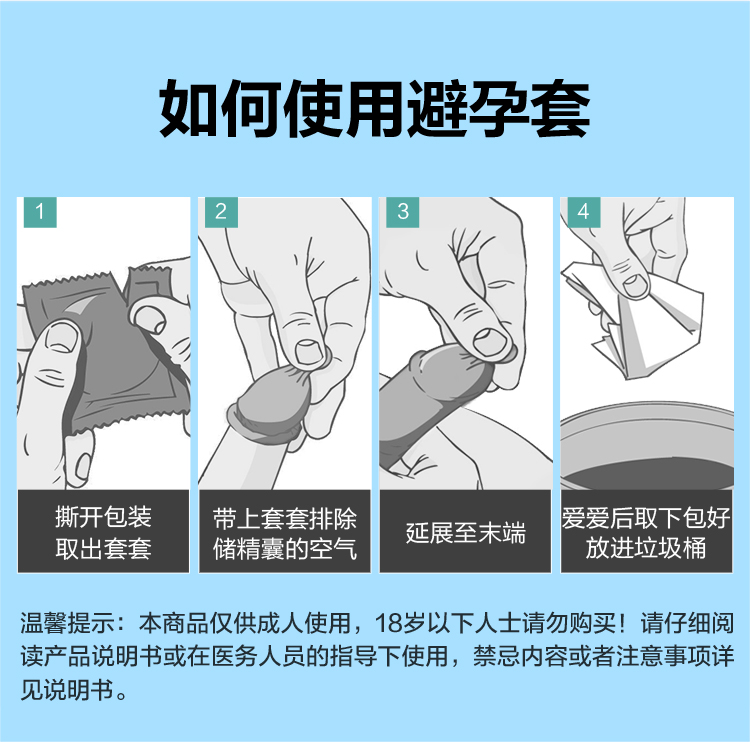 如何使用避孕套

1

撕开包装
取出套套

2

带上套套排除
储精囊的空气

3

延展至末端

4

爱爱后取下包好
放进垃圾桶

温馨提示：本商品仅供成人使用，18岁以下人士请勿购买！请仔细阅读产品说明书或在医务人员的指导下使用，禁忌内容或者注意事项详见说明书。