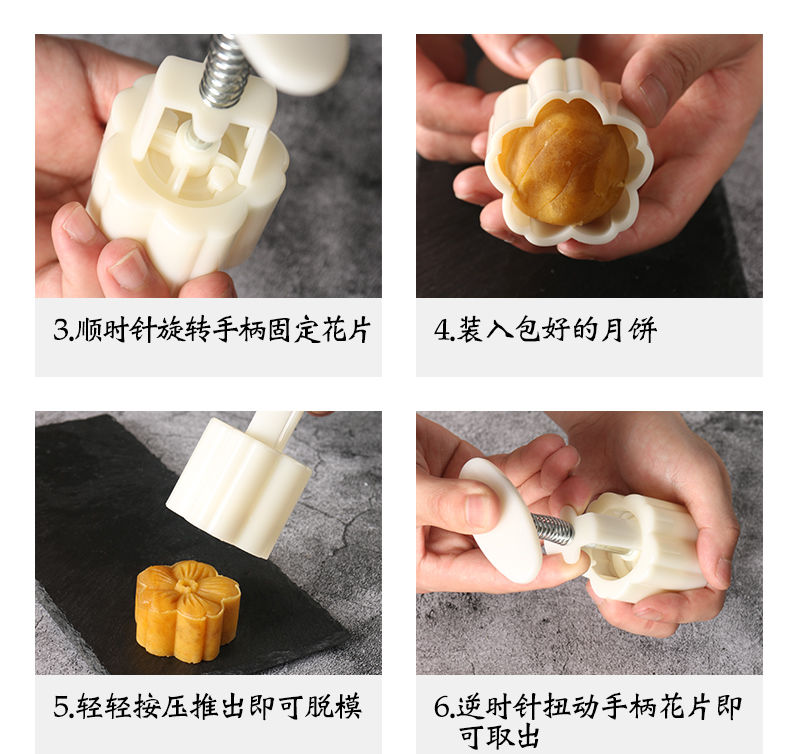 3.顺时针旋转手柄固定花片

4.装入包好的月饼

5.轻轻按压推出即可脱模

6.逆时针扭动手柄花片即可取出