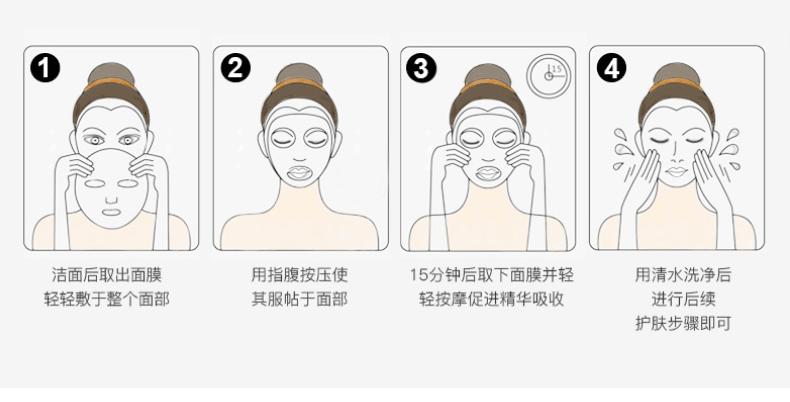 1

洁面后取出面膜
轻轻敷于整个面部

2

用指腹按压使
其服帖于面部

3

15

15分钟后取下面膜并轻
轻按摩促进精华吸收

4

用清水洗净后
进行后续
护肤步骤即可