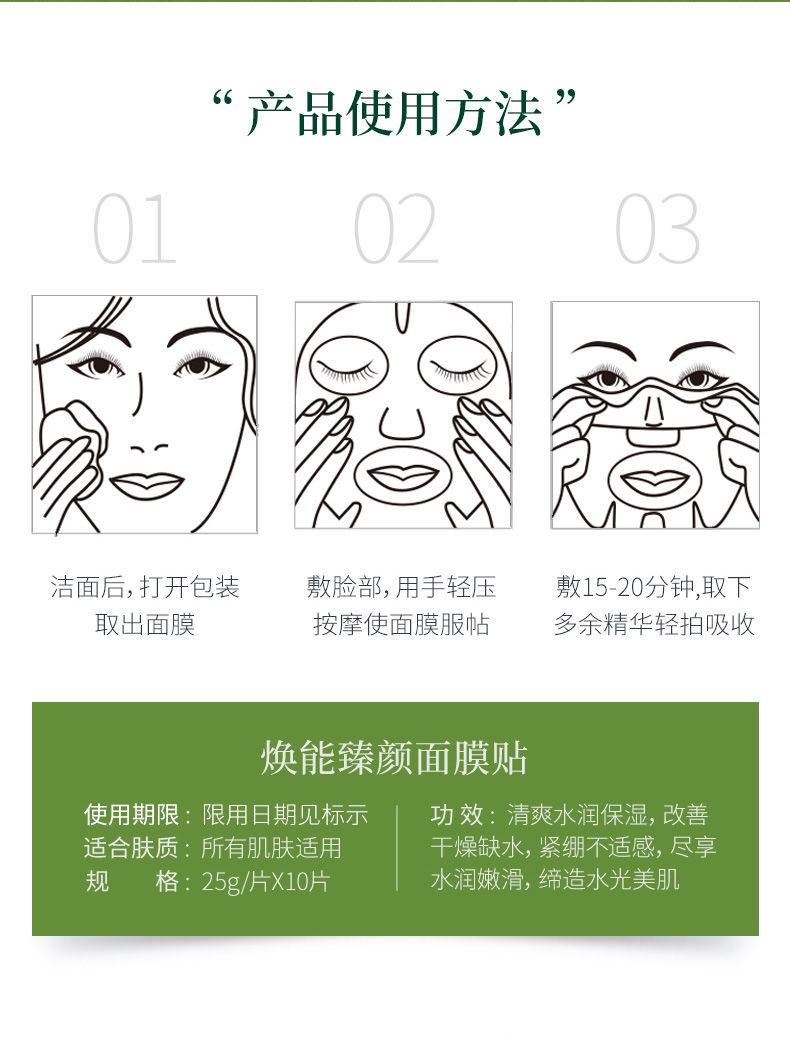 “ 产品使用方法 ”

01

洁面后，打开包装
取出面膜

02

敷脸部，用手轻压
按摩使面膜服帖

03

敷15-20分钟,取下
多余精华轻拍吸收

焕能臻颜面膜贴

使用期限：限用日期见标示
适合肤质：所有肌肤适用
规　　格：25g/片X10片

功 效：清爽水润保湿，改善干燥缺水，紧绷不适感，尽享水润嫩滑，缔造水光美肌