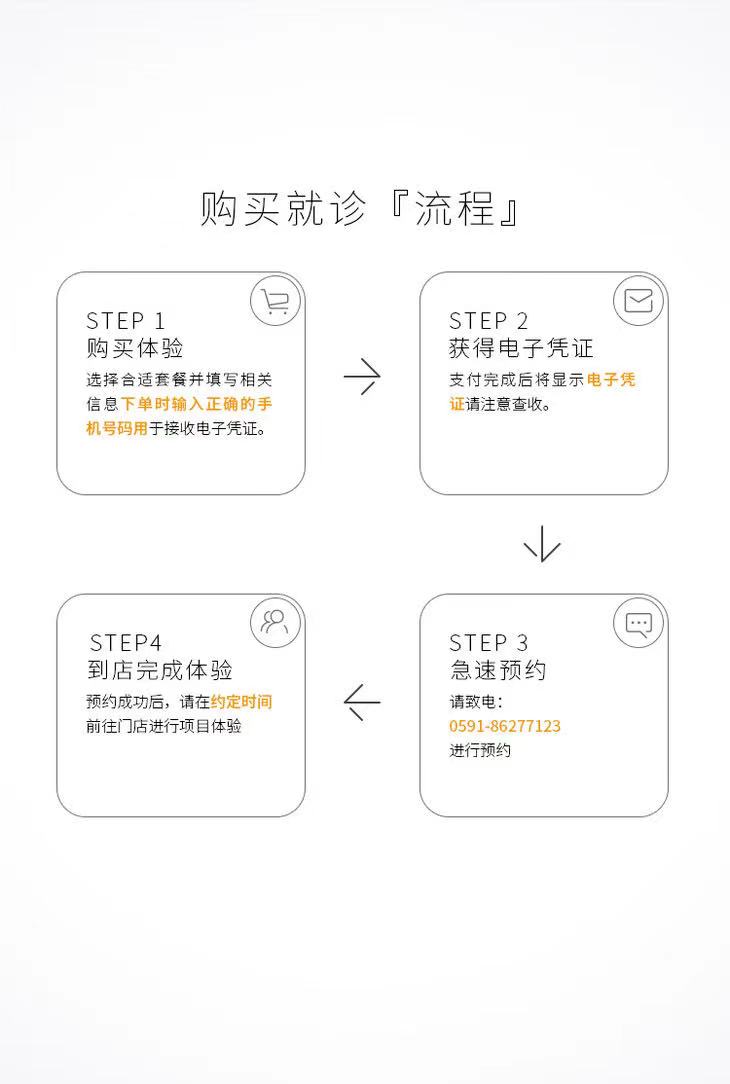 购买就诊『流程』

STEP 1
购买体验
选择合适套餐并填写相关信息下单时输入正确的手机号码用于接收电子凭证。

STEP 2
获得电子凭证
支付完成后将显示电子凭证请注意查收。

STEP 3
急速预约
请致电：
0591-86277123
进行预约

STEP4
到店完成体验
预约成功后，请在约定时间前往门店进行项目体验