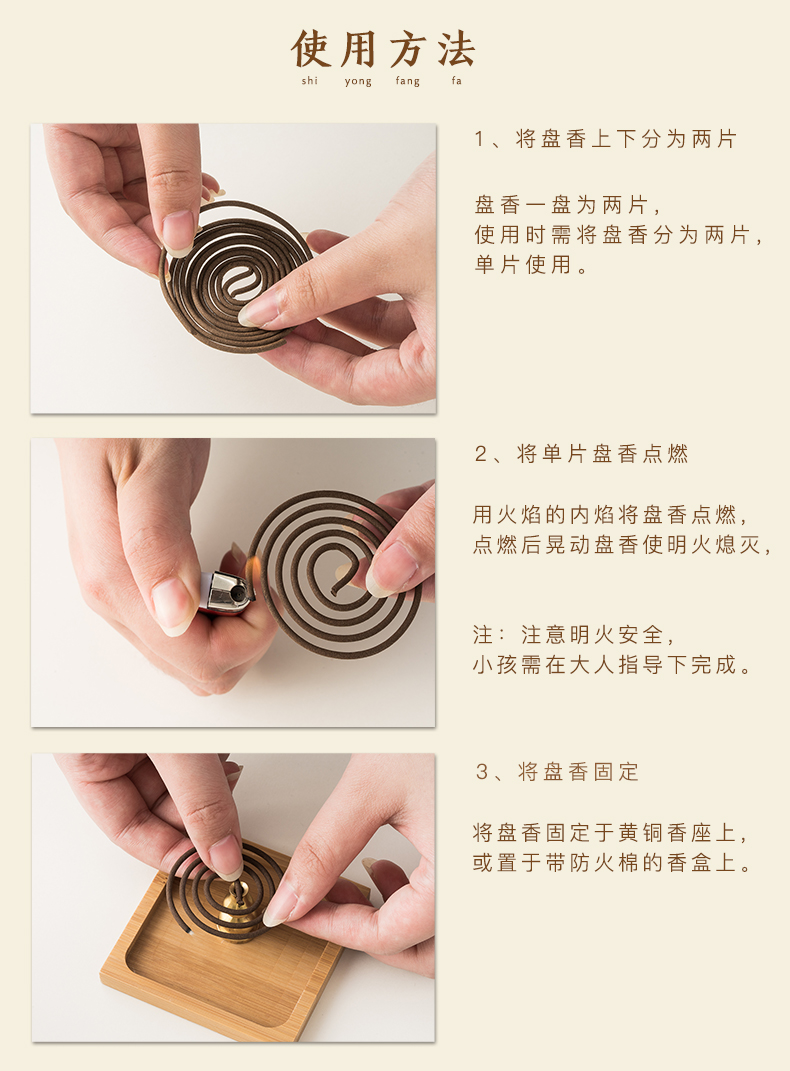 使用方法
shi yong fang fa

1、将盘香上下分为两片

盘香一盘为两片，
使用时需将盘香分为两片，
单片使用。

2、将单片盘香点燃

用火焰的内焰将盘香点燃，
点燃后晃动盘香使明火熄灭，

注：注意明火安全，
小孩需在大人指导下完成。

3、将盘香固定

将盘香固定于黄铜香座上，
或置于带防火棉的香盒上。