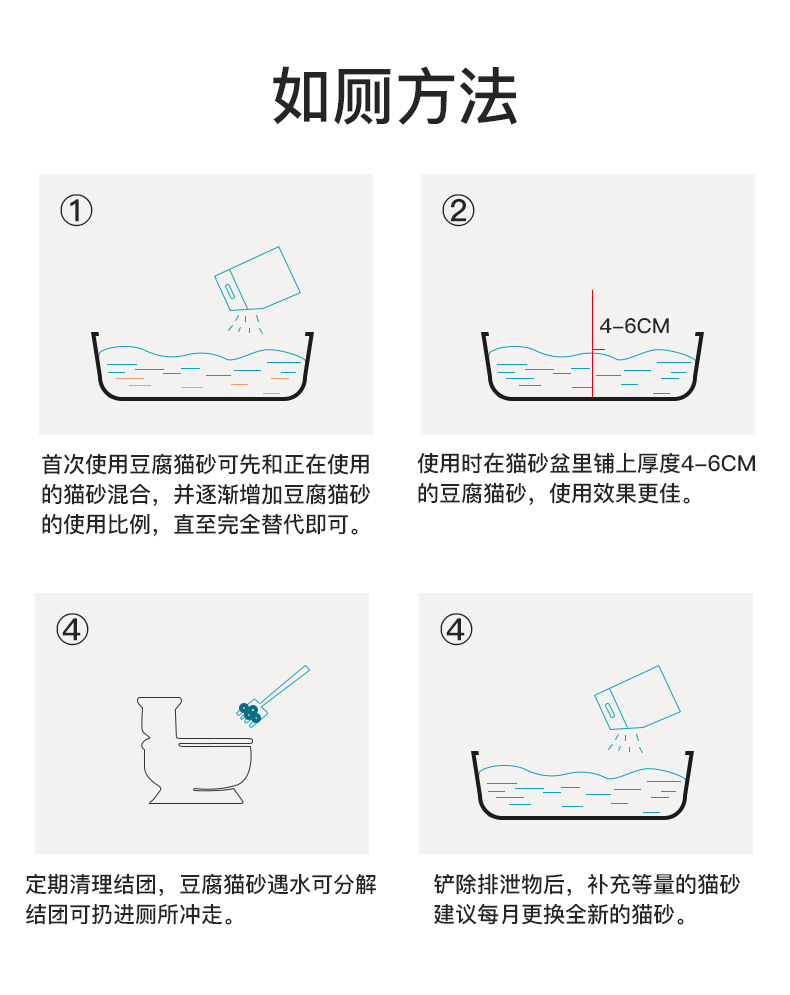 如厕方法

①

首次使用豆腐猫砂可先和正在使用的猫砂混合，并逐渐增加豆腐猫砂的使用比例，直至完全替代即可。

②

4-6CM

使用时在猫砂盆里铺上厚度4-6CM的豆腐猫砂，使用效果更佳。

④

定期清理结团，豆腐猫砂遇水可分解结团可扔进厕所冲走。

④

铲除排泄物后，补充等量的猫砂建议每月更换全新的猫砂。