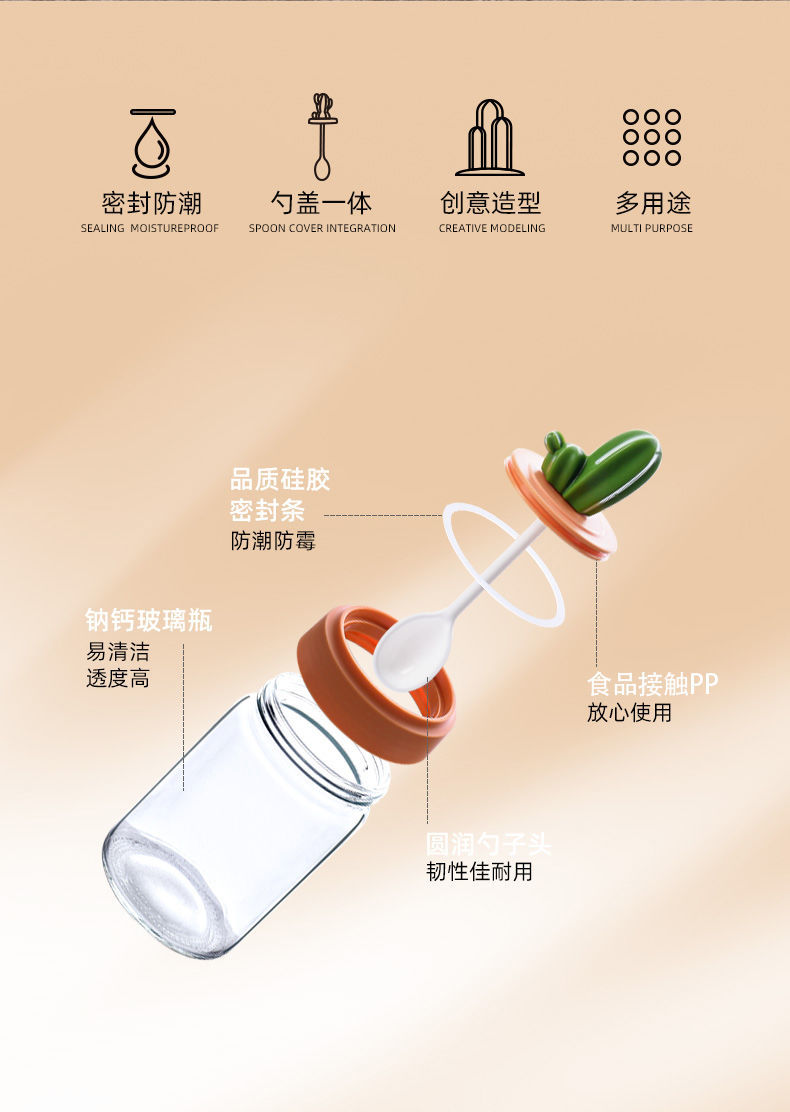 密封防潮
SEALING MOISTUREPROOF

勺盖一体
SPOON COVER INTEGRATION

创意造型
CREATIVE MODELING

多用途
MULTI PURPOSE

品质硅胶
密封条
防潮防霉

钠钙玻璃瓶
易清洁
透度高

食品接触PP
放心使用

圆润勺子头
韧性佳耐用