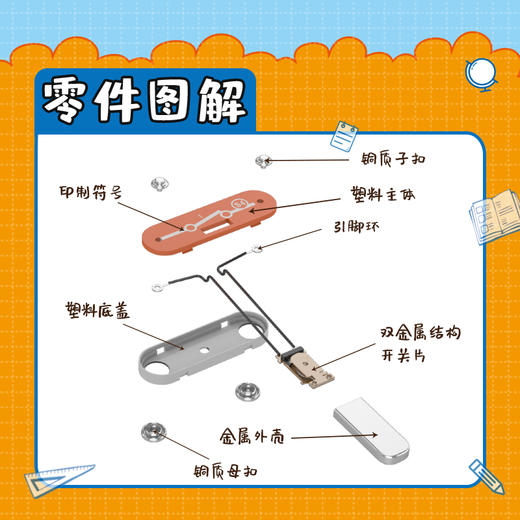 零件图解

铜质子扣

印制符号

塑料主体

引脚环

塑料底盖

双金属结构开关片

金属外壳

铜质母扣