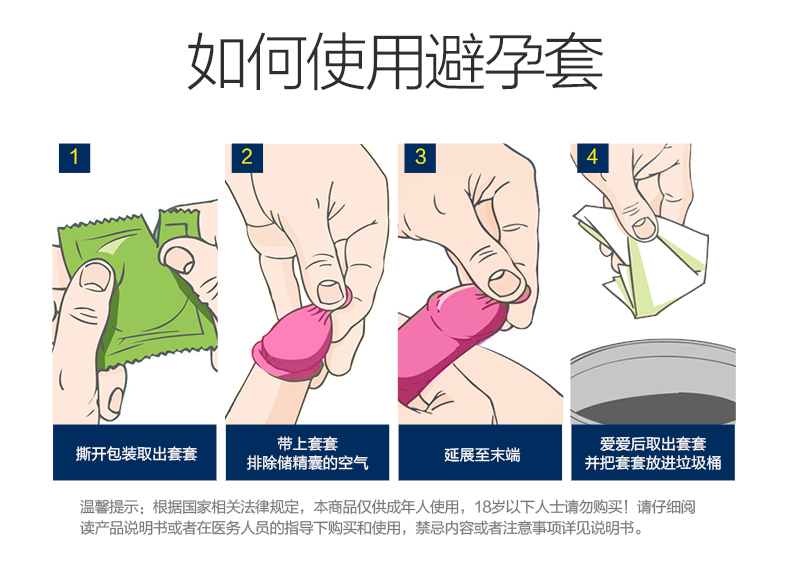 如何使用避孕套

1
撕开包装取出套套

2
带上套套
排除储精囊的空气

3
延展至末端

4
爱爱后取出套套
并把套套放进垃圾桶

温馨提示：根据国家相关法律规定，本商品仅供成年人使用，18岁以下人士请勿购买！请仔细阅读产品说明书或者在医务人员的指导下购买和使用，禁忌内容或者注意事项详见说明书。