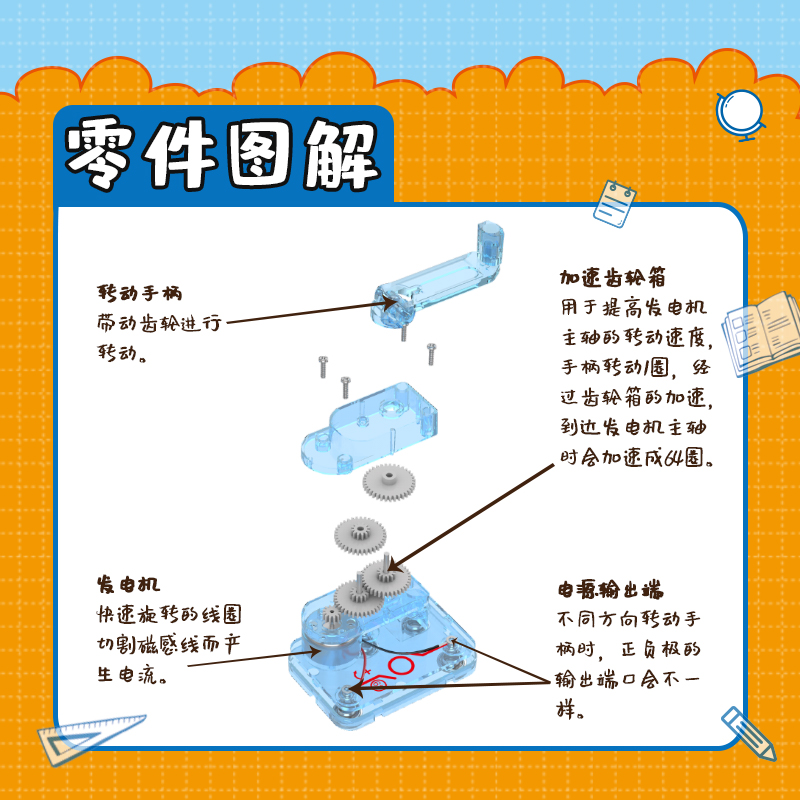 零件图解

转动手柄
带动齿轮进行转动。

加速齿轮箱
用于提高发电机主轴的转动速度，手柄转动1圈，经过齿轮箱的加速，到达发电机主轴时会加速成64圈。

发电机
快速旋转的线圈切割磁感线而产生电流。

电源输出端
不同方向转动手柄时，正负极的输出端口会不一样。