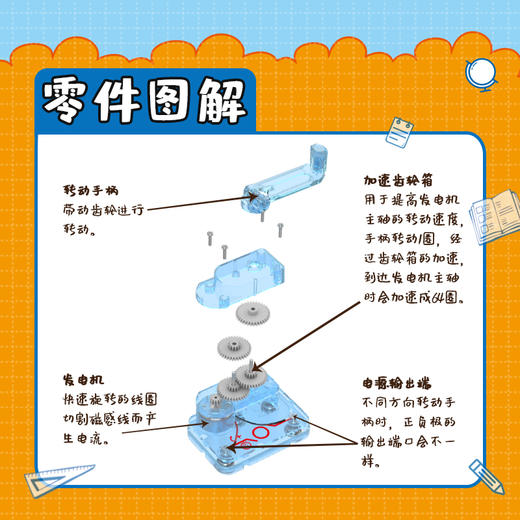 零件图解

转动手柄
带动齿轮进行转动。

加速齿轮箱
用于提高发电机主轴的转动速度，手柄转动1圈，经过齿轮箱的加速，到达发电机主轴时会加速成64圈。

发电机
快速旋转的线圈切割磁感线而产生电流。

电源输出端
不同方向转动手柄时，正负极的输出端口会不一样。