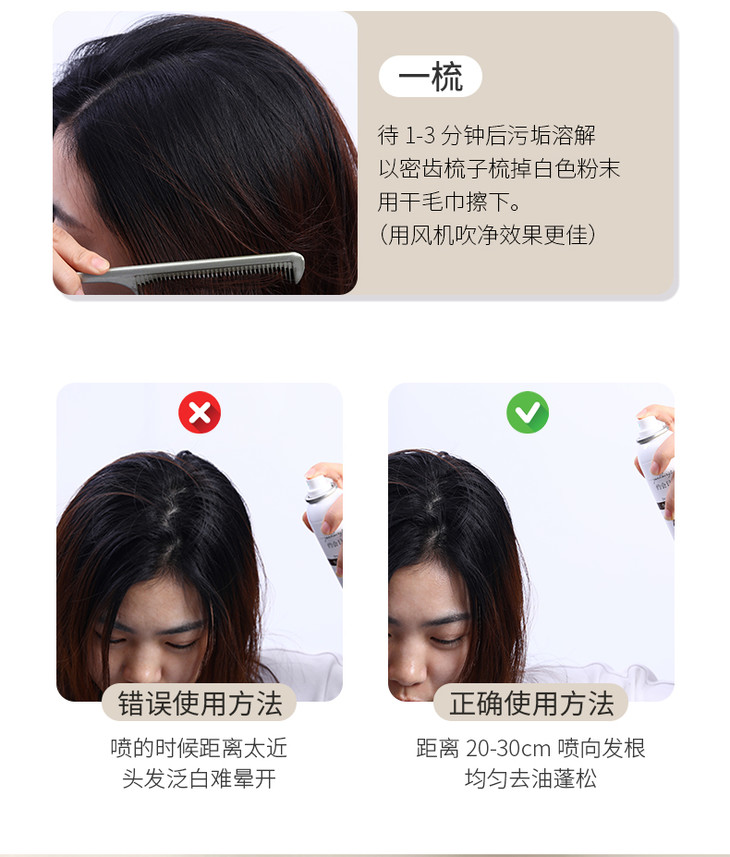 一梳

待 1-3 分钟后污垢溶解
以密齿梳子梳掉白色粉末
用干毛巾擦下。
(用风机吹净效果更佳)

错误使用方法

喷的时候距离太近
头发泛白难晕开

正确使用方法

距离 20-30cm 喷向发根
均匀去油蓬松