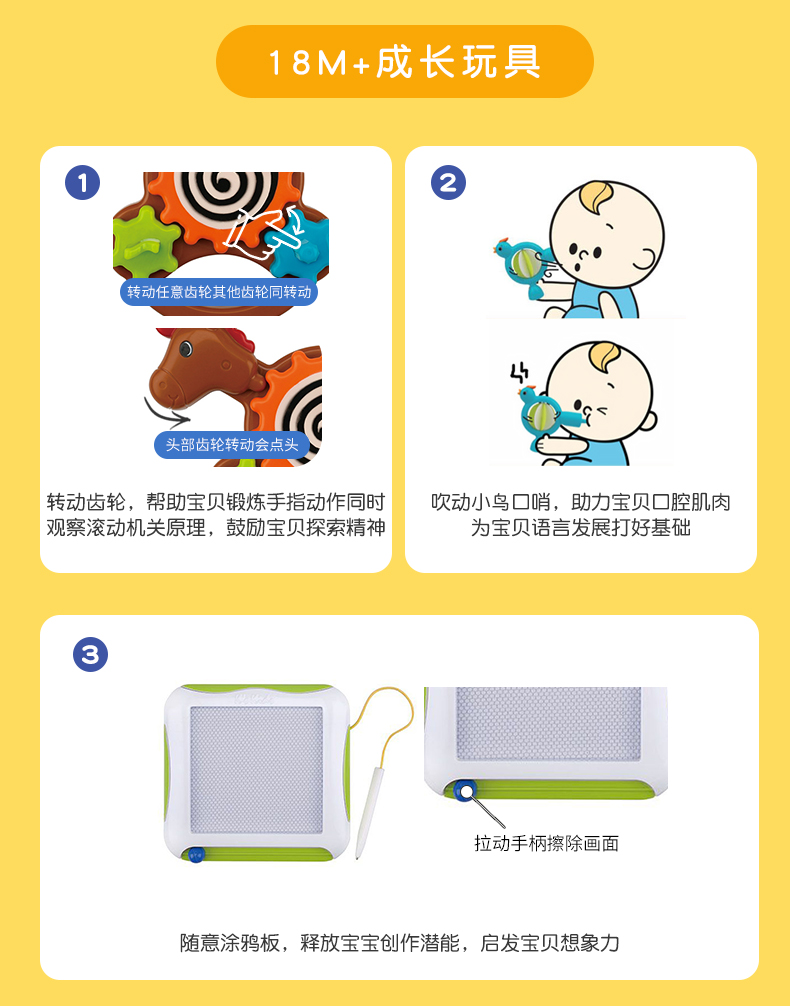 18M+成长玩具

1

转动任意齿轮其他齿轮同转动

头部齿轮转动会点头

转动齿轮，帮助宝贝锻炼手指动作同时观察滚动机关原理，鼓励宝贝探索精神

2

吹动小鸟口哨，助力宝贝口腔肌肉为宝贝语言发展打好基础

3

拉动手柄擦除画面

随意涂鸦板，释放宝宝创作潜能，启发宝贝想象力