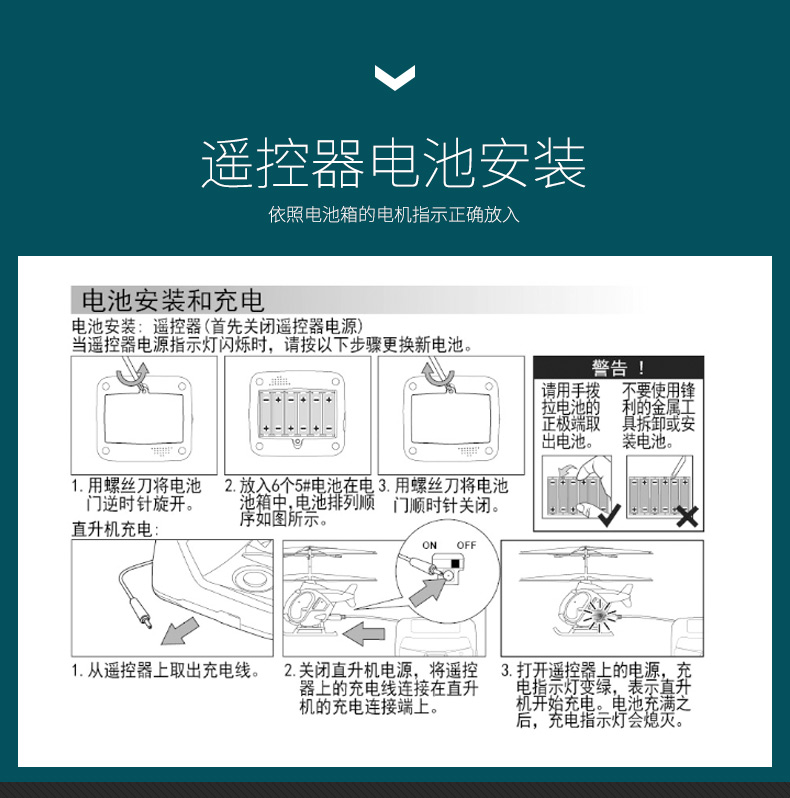 遥控器电池安装

依照电池箱的电机指示正确放入

电池安装和充电

电池安装：遥控器（首先关闭遥控器电源）
当遥控器电源指示灯闪烁时，请按以下步骤更换新电池。

1. 用螺丝刀将电池门逆时针旋开。

2. 放入6个5#电池在电池箱中，电池排列顺序如图所示。

3. 用螺丝刀将电池门顺时针关闭。

警告！

请用手拨拉电池的正极端取出电池。

不要使用锋利的金属工具拆卸或安装电池。

直升机充电：

ON OFF

1. 从遥控器上取出充电线。

2. 关闭直升机电源，将遥控器上的充电线连接在直升机的充电连接端上。

3. 打开遥控器上的电源，充电指示灯变绿，表示直升机开始充电。电池充满之后，充电指示灯会熄灭。