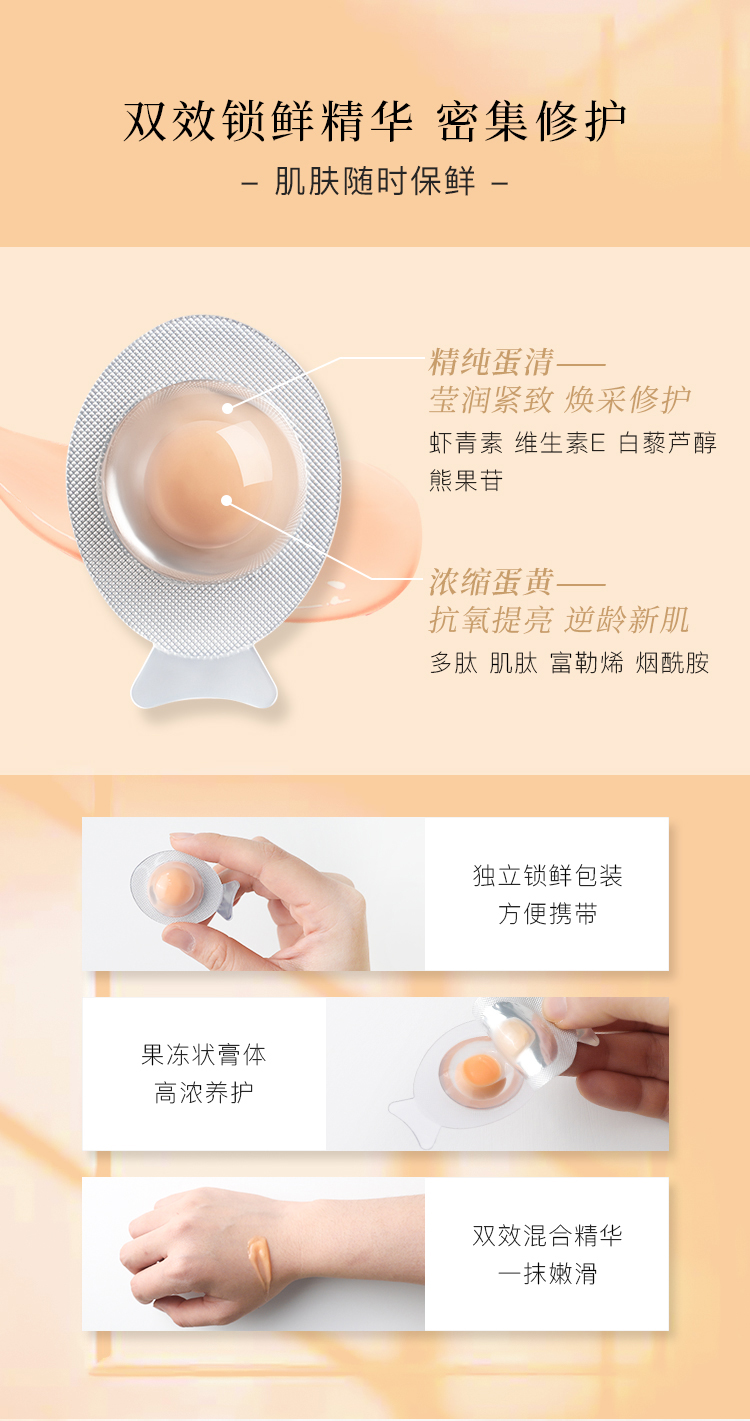 双效锁鲜精华 密集修护

– 肌肤随时保鲜 –

精纯蛋清——
莹润紧致 焕采修护
虾青素 维生素E 白藜芦醇 熊果苷

浓缩蛋黄——
抗氧提亮 逆龄新肌
多肽 肌肽 富勒烯 烟酰胺

独立锁鲜包装
方便携带

果冻状膏体
高浓养护

双效混合精华
一抹嫩滑