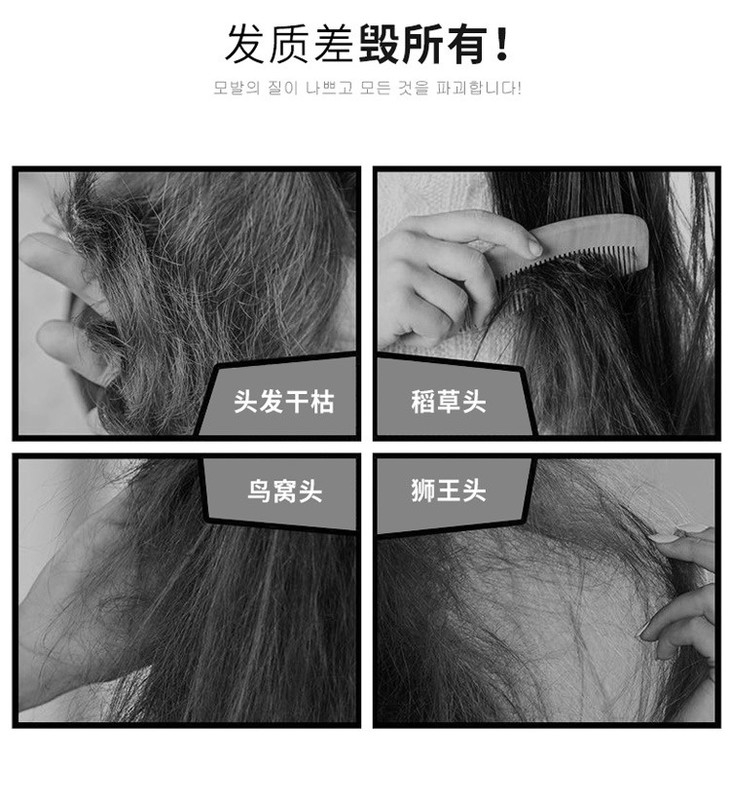 发质差毁所有！

모발의 질이 나쁘고 모든 것을 파괴합니다!

头发干枯

稻草头

鸟窝头

狮王头