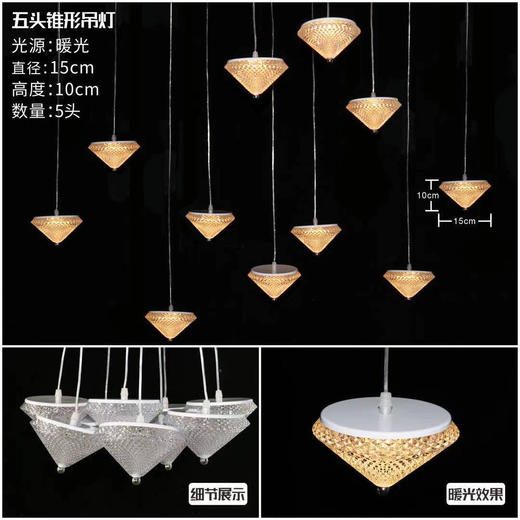 五头锥形吊灯
光源:暖光
直径:15cm
高度:10cm
数量:5头

10cm
15cm

细节展示

暖光效果