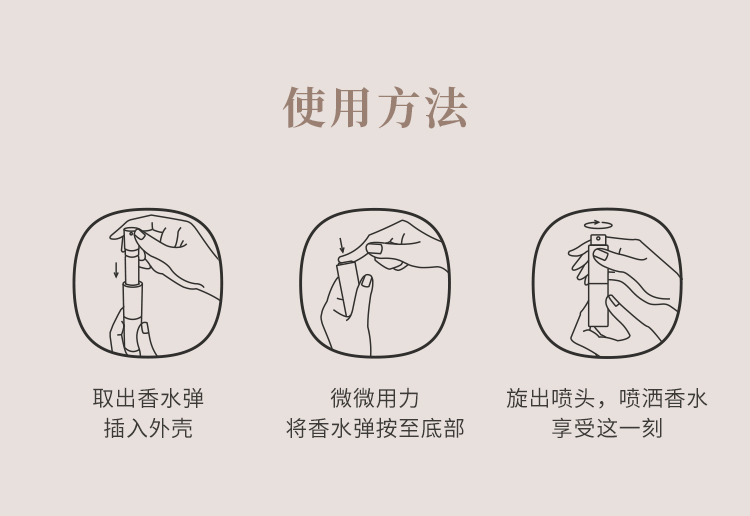 使用方法

取出香水弹
插入外壳

微微用力
将香水弹按至底部

旋出喷头，喷洒香水
享受这一刻