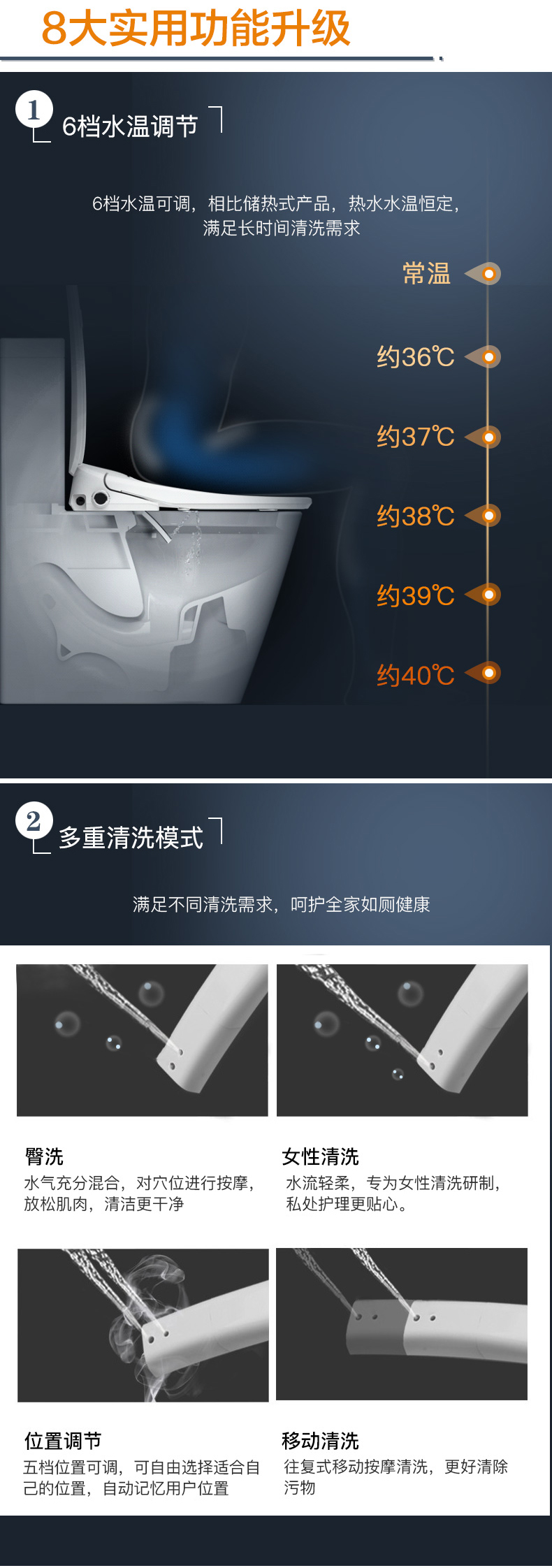 8大实用功能升级

1 6档水温调节

6档水温可调，相比储热式产品，热水水温恒定，满足长时间清洗需求

常温
约36℃
约37℃
约38℃
约39℃
约40℃

2 多重清洗模式

满足不同清洗需求，呵护全家如厕健康

臀洗
水气充分混合，对穴位进行按摩，放松肌肉，清洁更干净

女性清洗
水流轻柔，专为女性清洗研制，私处护理更贴心。

位置调节
五档位置可调，可自由选择适合自己的位置，自动记忆用户位置

移动清洗
往复式移动按摩清洗，更好清除污物