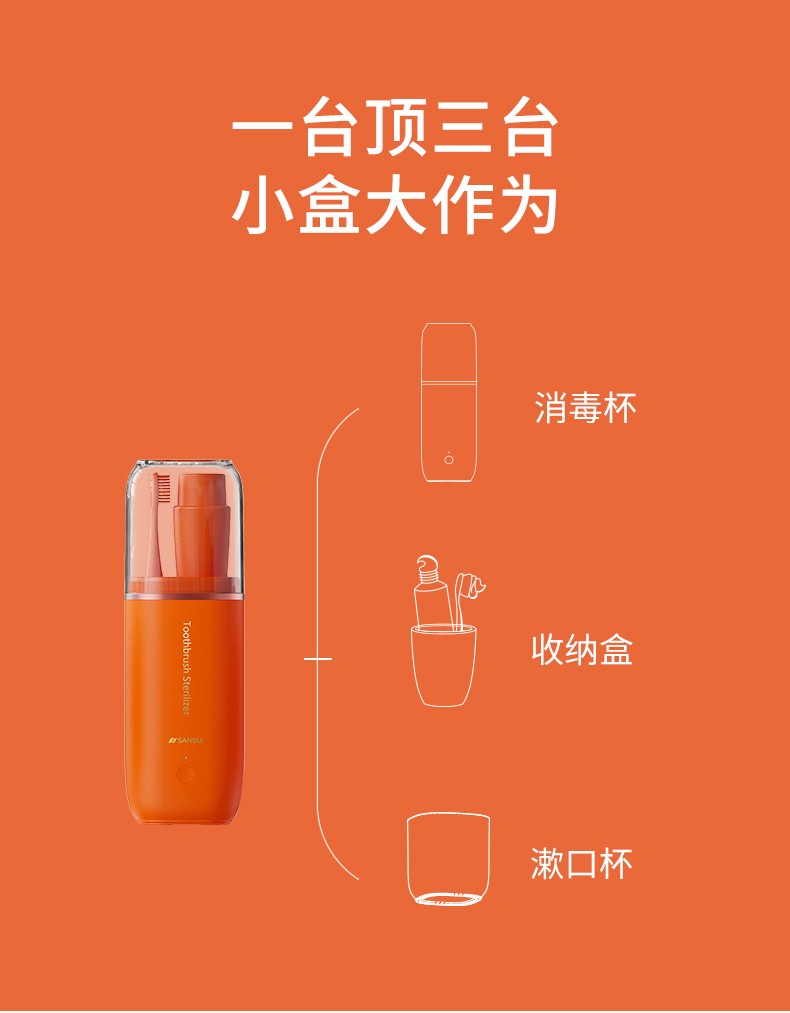 一台顶三台
小盒大作为

Toothbrush Sterilizer

SANSUI

消毒杯

收纳盒

漱口杯