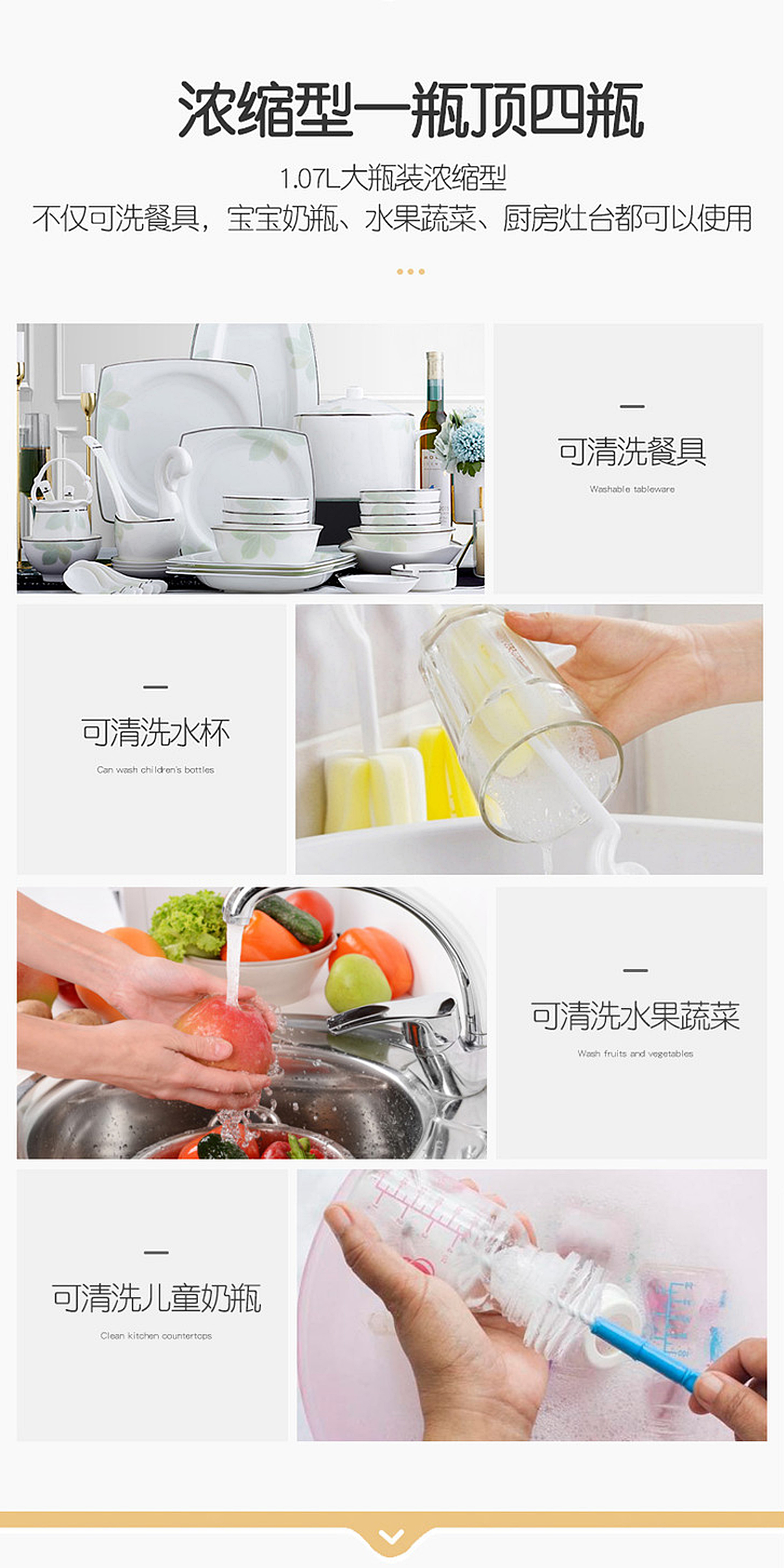 浓缩型一瓶顶四瓶

1.07L大瓶装浓缩型

不仅可洗餐具，宝宝奶瓶、水果蔬菜、厨房灶台都可以使用

可清洗餐具

Washable tableware

可清洗水杯

Can wash children's bottles

可清洗水果蔬菜

Wash fruits and vegetables

可清洗儿童奶瓶

Clean kitchen countertops