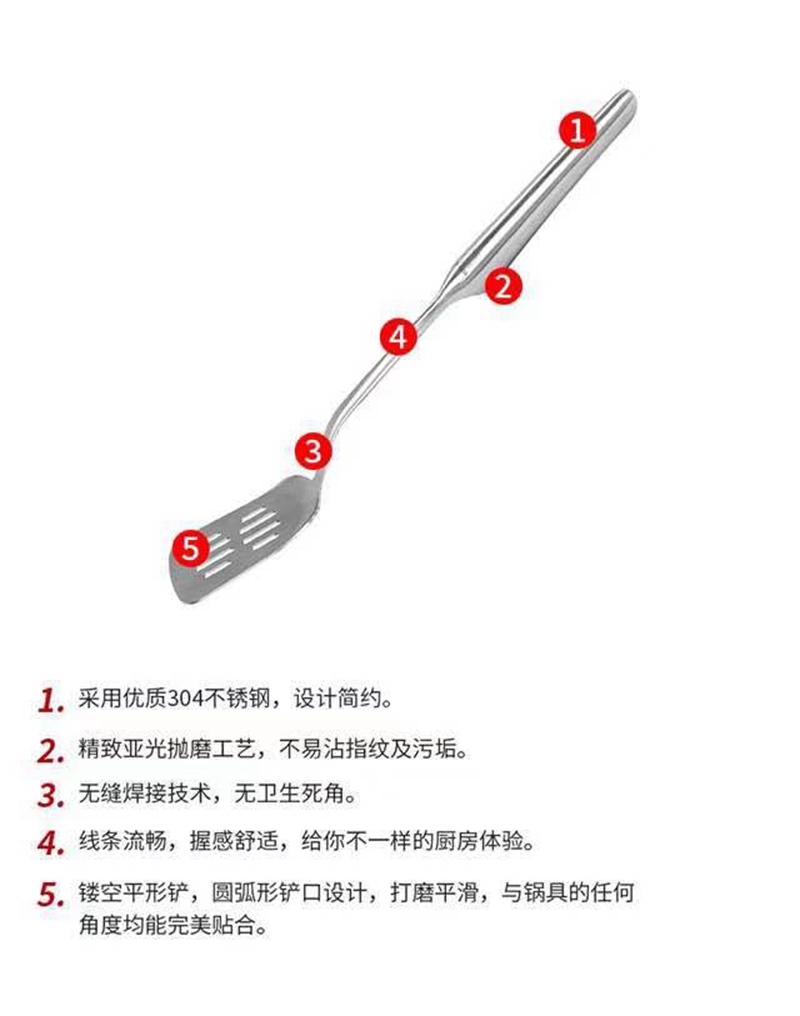 1

2

4

3

5

1. 采用优质304不锈钢，设计简约。

2. 精致亚光抛磨工艺，不易沾指纹及污垢。

3. 无缝焊接技术，无卫生死角。

4. 线条流畅，握感舒适，给你不一样的厨房体验。

5. 镂空平形铲，圆弧形铲口设计，打磨平滑，与锅具的任何角度均能完美贴合。