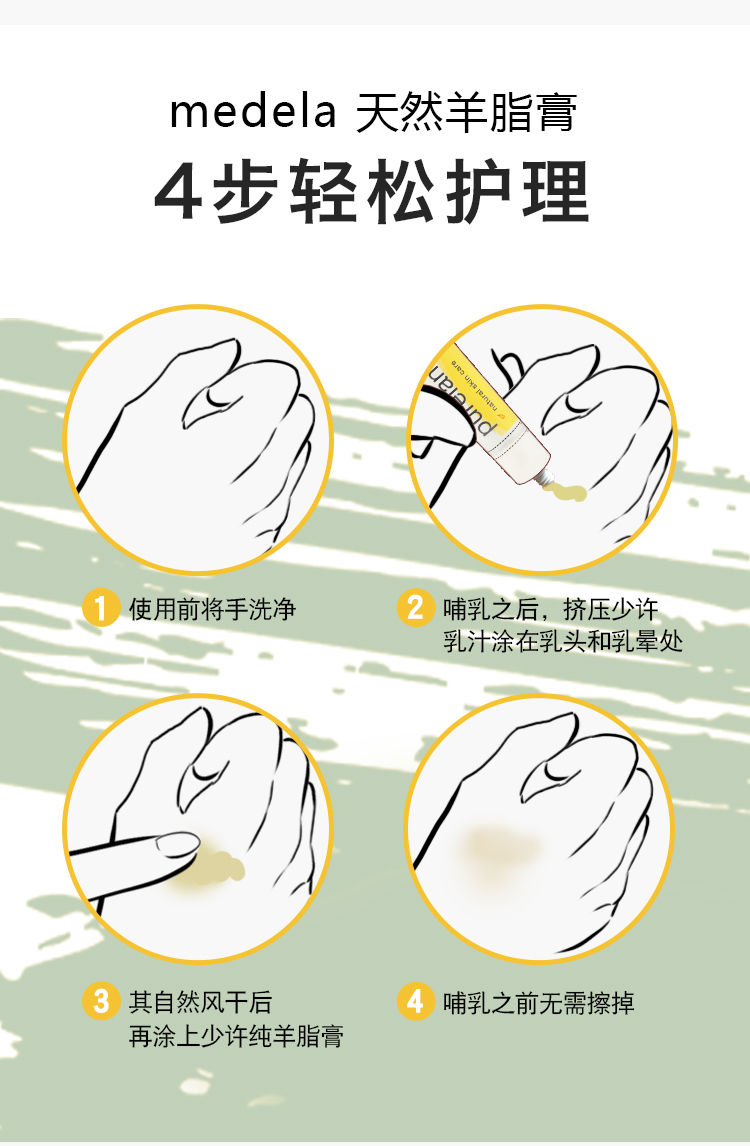 medela 天然羊脂膏

4步轻松护理

purelan
natural skin care

1 使用前将手洗净

2 哺乳之后，挤压少许乳汁涂在乳头和乳晕处

3 其自然风干后再涂上少许纯羊脂膏

4 哺乳之前无需擦掉