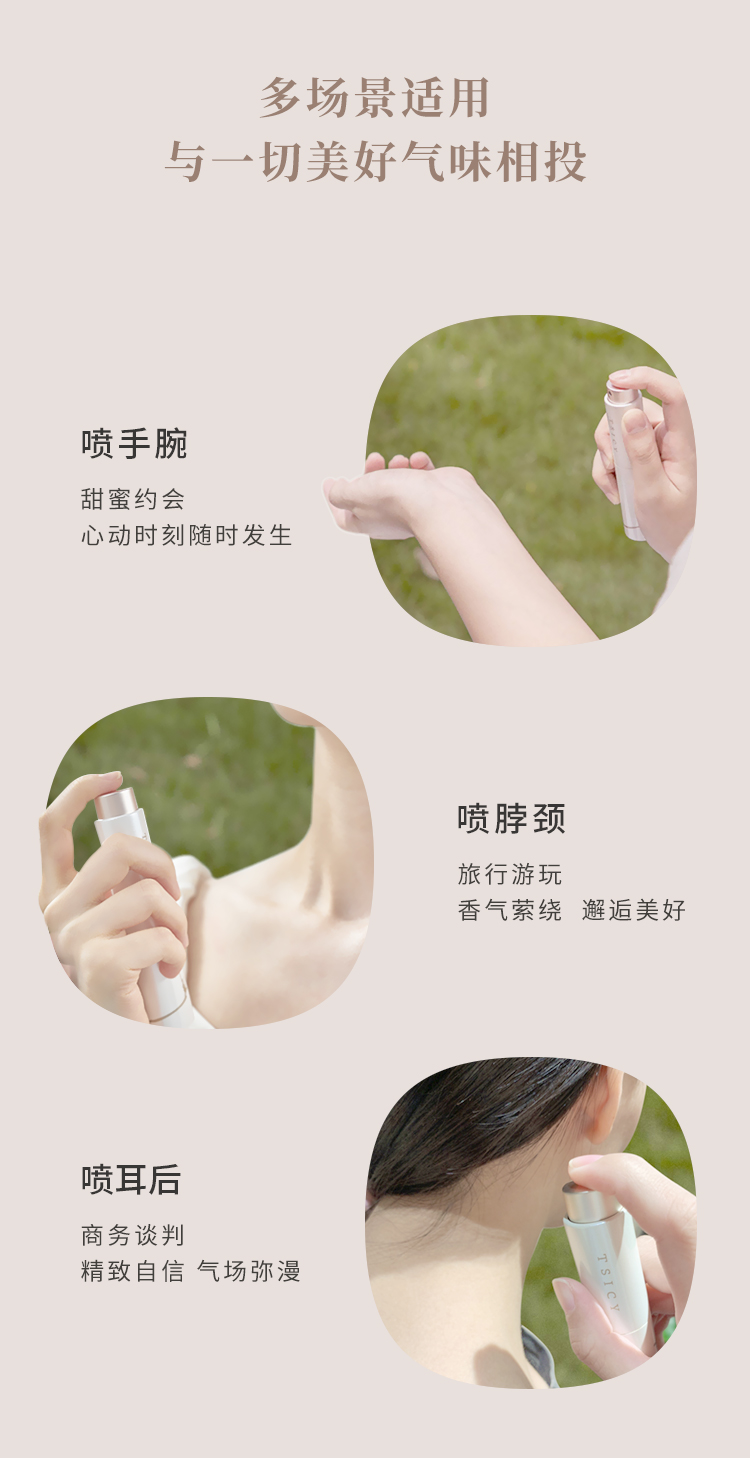 多场景适用
与一切美好气味相投

喷手腕

甜蜜约会
心动时刻随时发生

喷脖颈

旅行游玩
香气萦绕 邂逅美好

喷耳后

商务谈判
精致自信 气场弥漫

TSICY