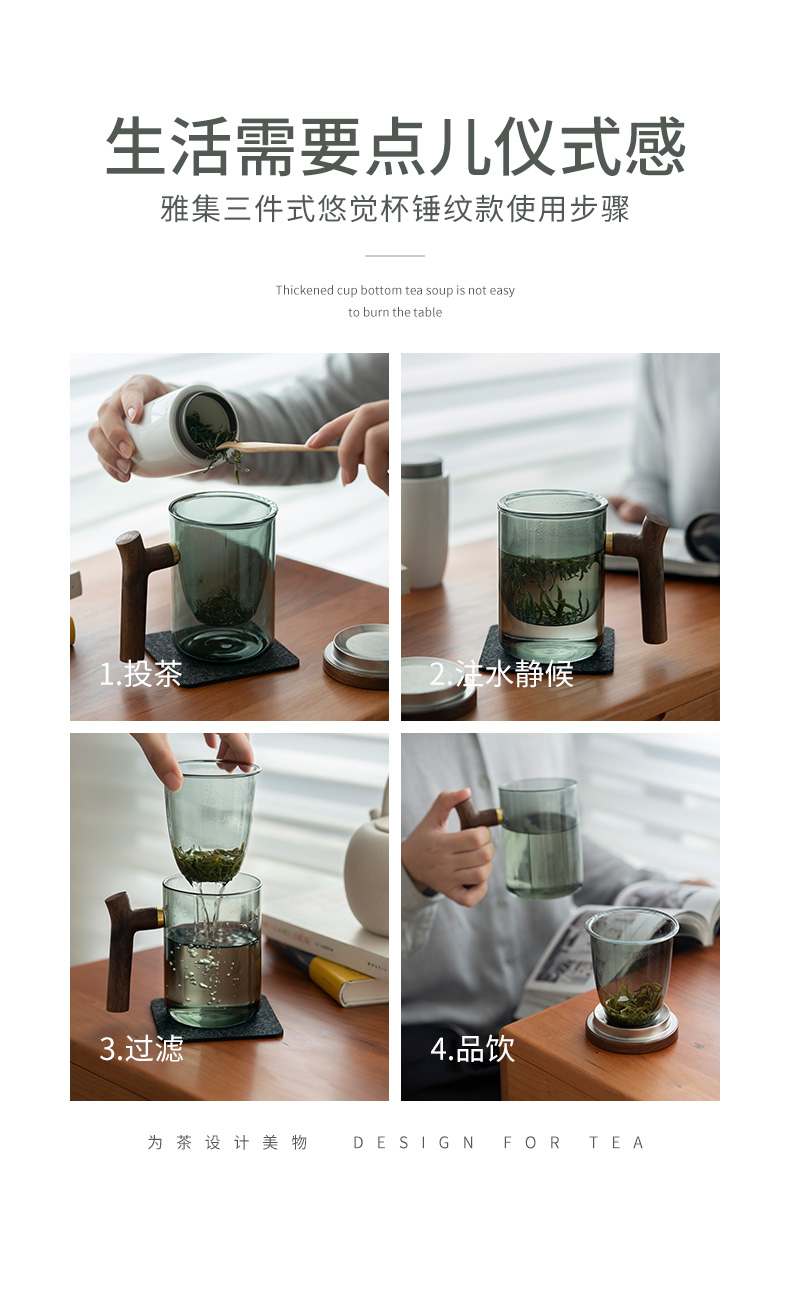 生活需要点儿仪式感
雅集三件式悠觉杯锤纹款使用步骤

Thickened cup bottom tea soup is not easy to burn the table

1.投茶

2.注水静候

3.过滤

4.品饮

为茶设计美物 DESIGN FOR TEA