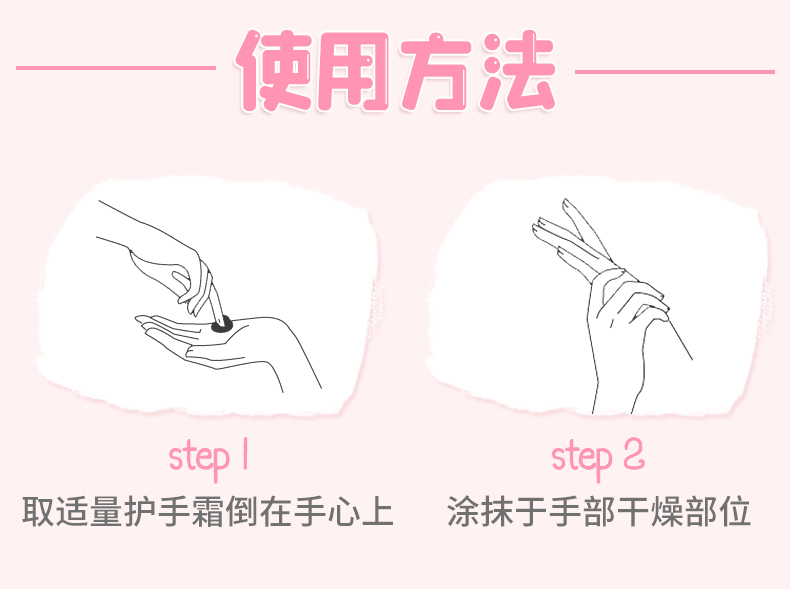 使用方法

step 1
取适量护手霜倒在手心上

step 2
涂抹于手部干燥部位