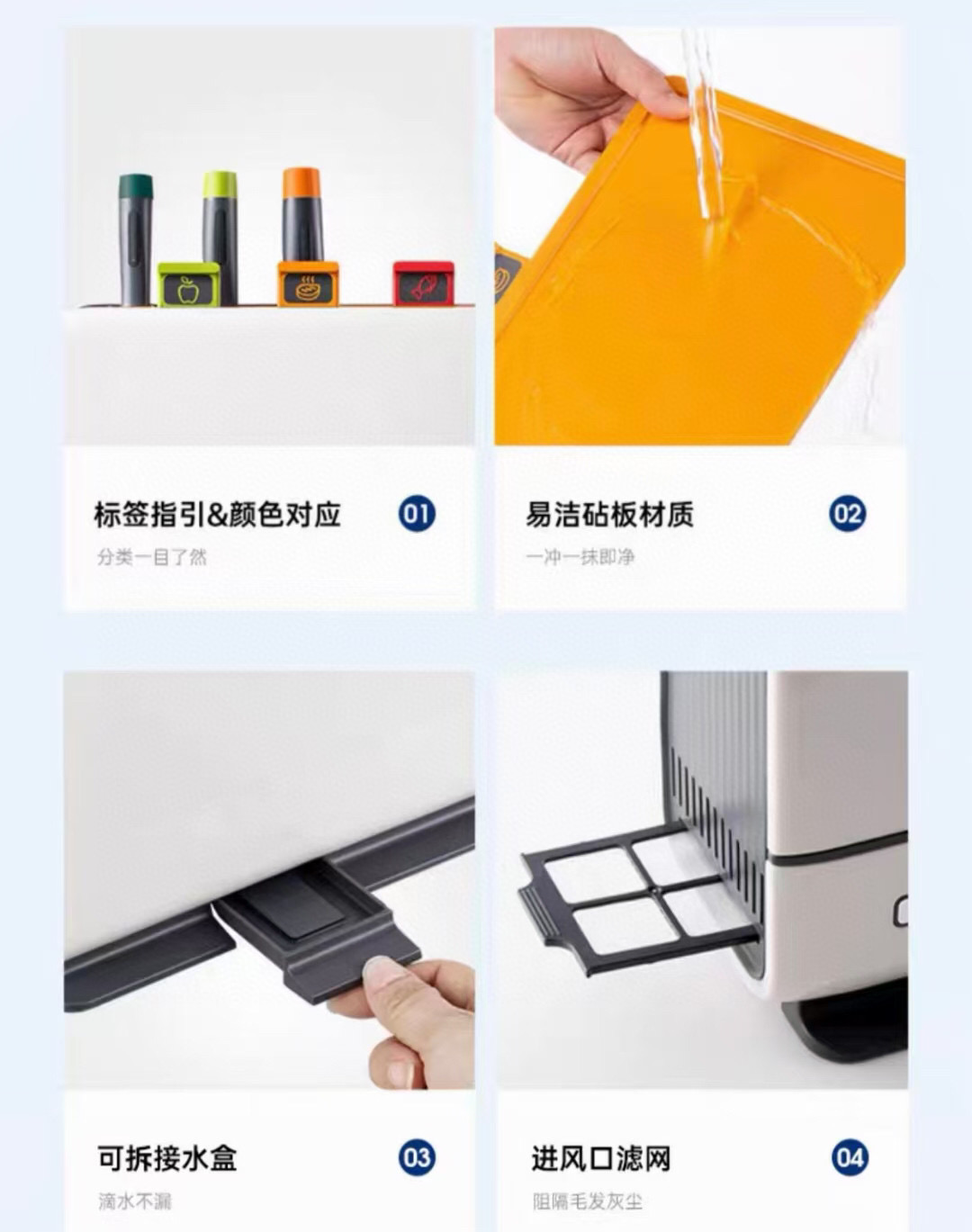 标签指引&颜色对应

01

分类一目了然

易洁砧板材质

02

一冲一抹即净

可拆接水盒

03

滴水不漏

进风口滤网

04

阻隔毛发灰尘