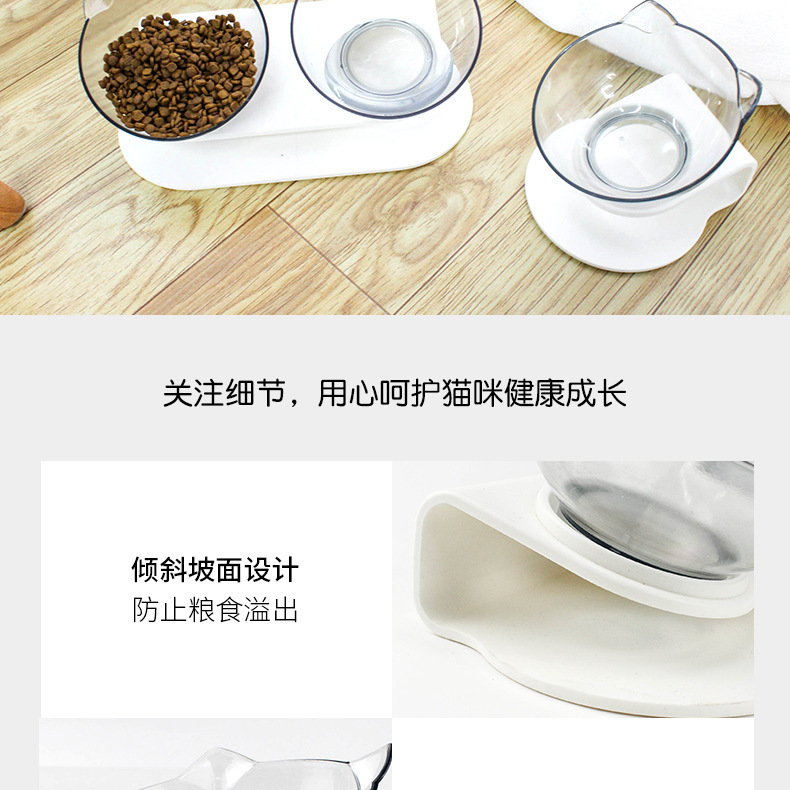 关注细节，用心呵护猫咪健康成长

倾斜坡面设计
防止粮食溢出