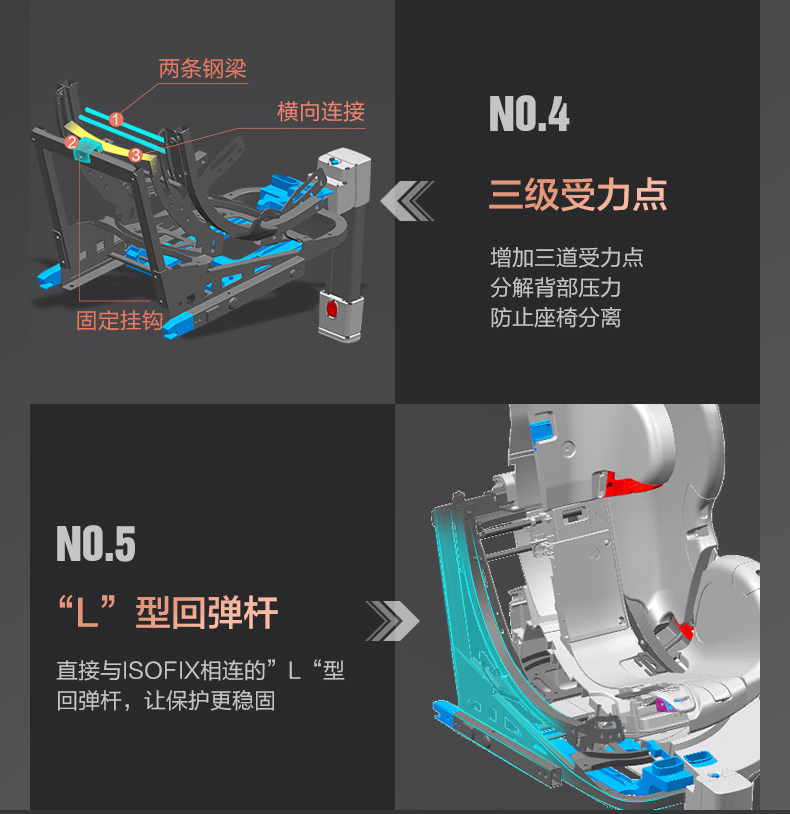 两条钢梁
横向连接
1
2
3
固定挂钩

NO.4
三级受力点
增加三道受力点
分解背部压力
防止座椅分离

NO.5
“L”型回弹杆
直接与ISOFIX相连的”L“型回弹杆，让保护更稳固