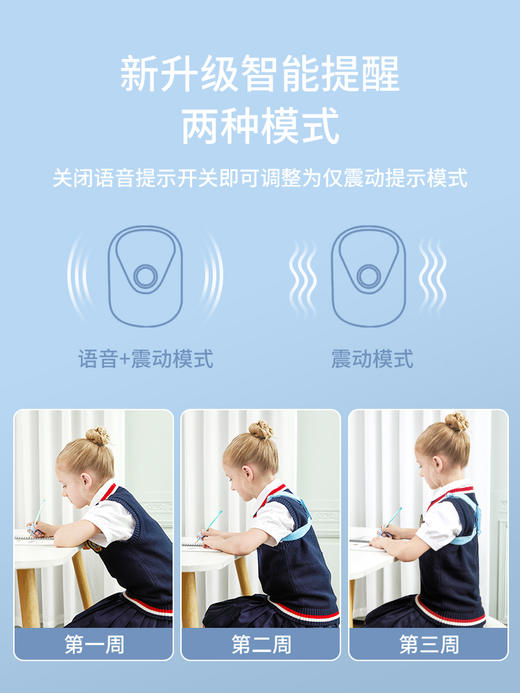 新升级智能提醒
两种模式

关闭语音提示开关即可调整为仅震动提示模式

语音+震动模式

震动模式

第一周

第二周

第三周