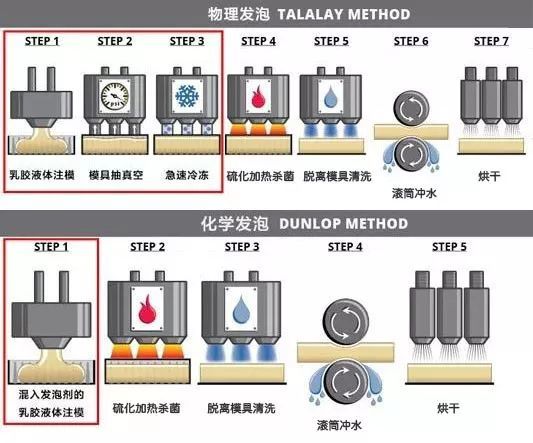 物理发泡 TALALAY METHOD

STEP 1
乳胶液体注模

STEP 2
模具抽真空

STEP 3
急速冷冻

STEP 4
硫化加热杀菌

STEP 5
脱离模具清洗

STEP 6
滚筒冲水

STEP 7
烘干

化学发泡 DUNLOP METHOD

STEP 1
混入发泡剂的乳胶液体注模

STEP 2
硫化加热杀菌

STEP 3
脱离模具清洗

STEP 4
滚筒冲水

STEP 5
烘干